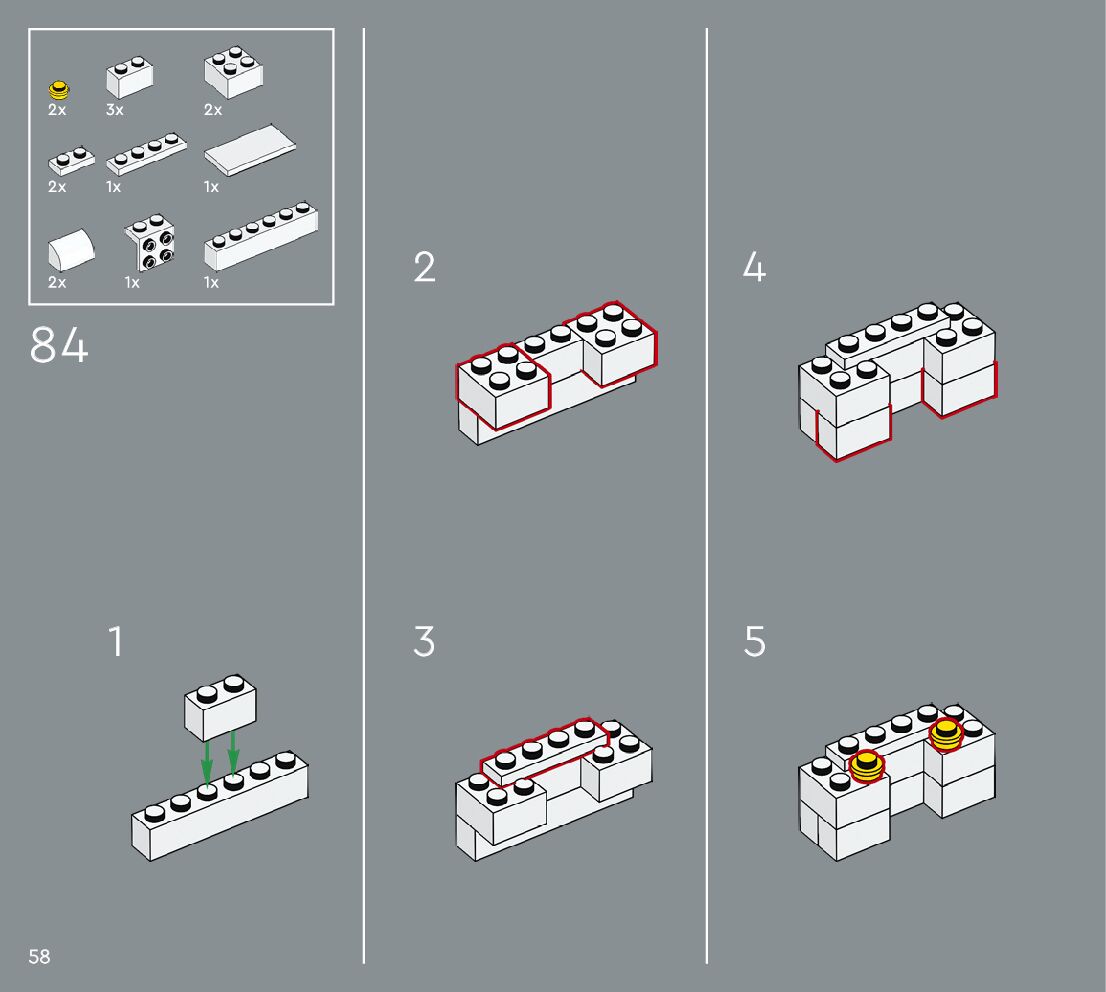 2x 3x 2x

2x 1x 1x

2x 1x 1x

84

1

2

3

4

5

58