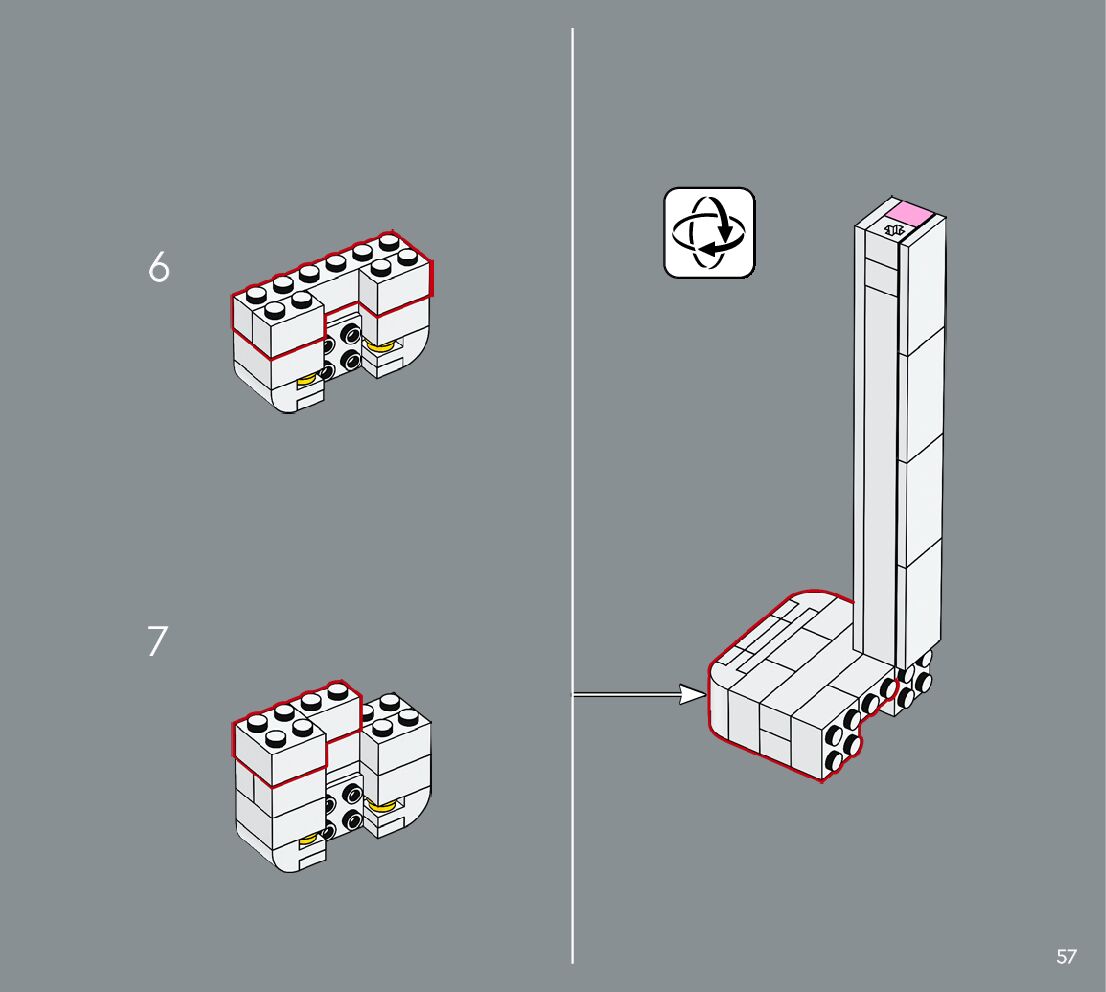 6

7

57