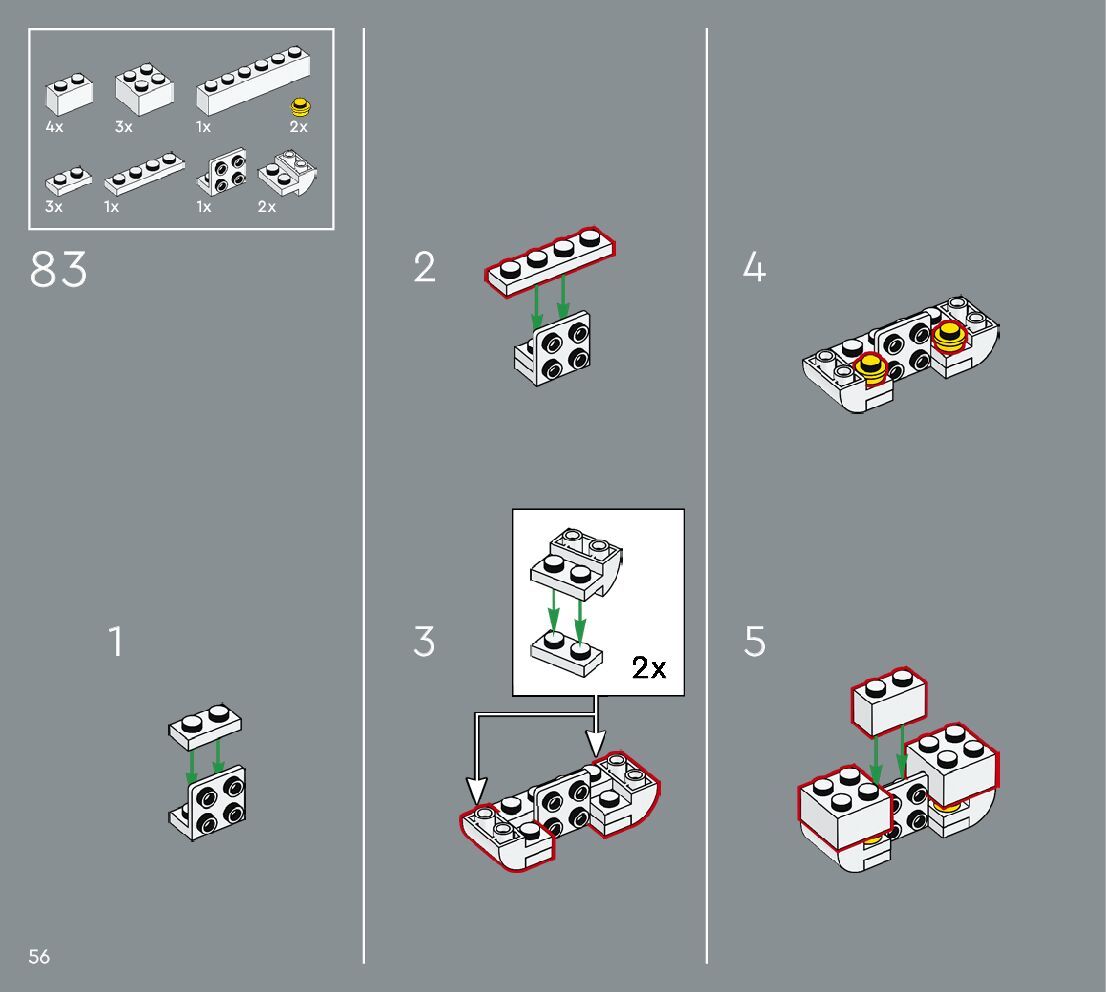 4x 3x 1x 2x

3x 1x 1x 2x

83

1

2

3

2x

4

5

56