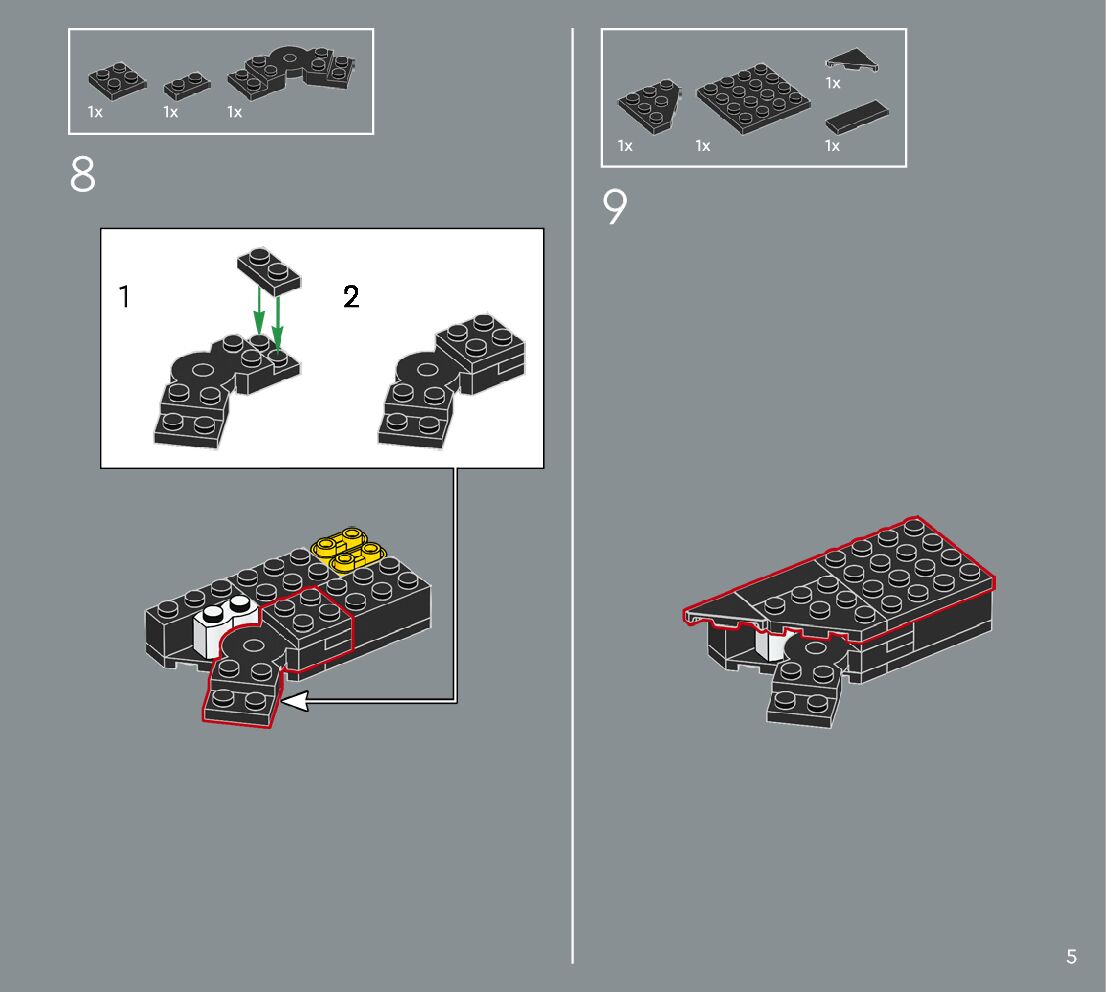 1x 1x 1x

8

1

2

1x 1x 1x

1x

9

5