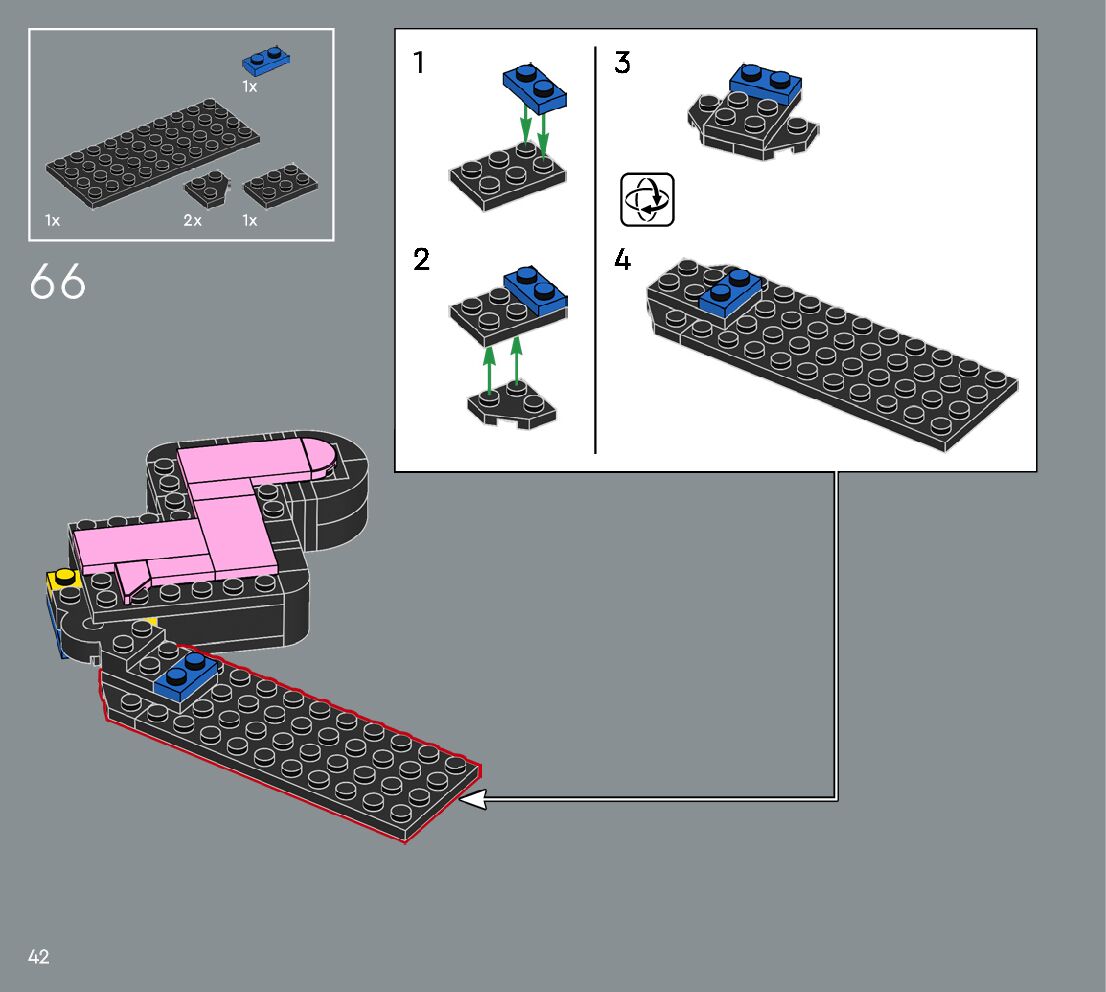 1x
1x
2x
1x

66

1
2
3
4

42