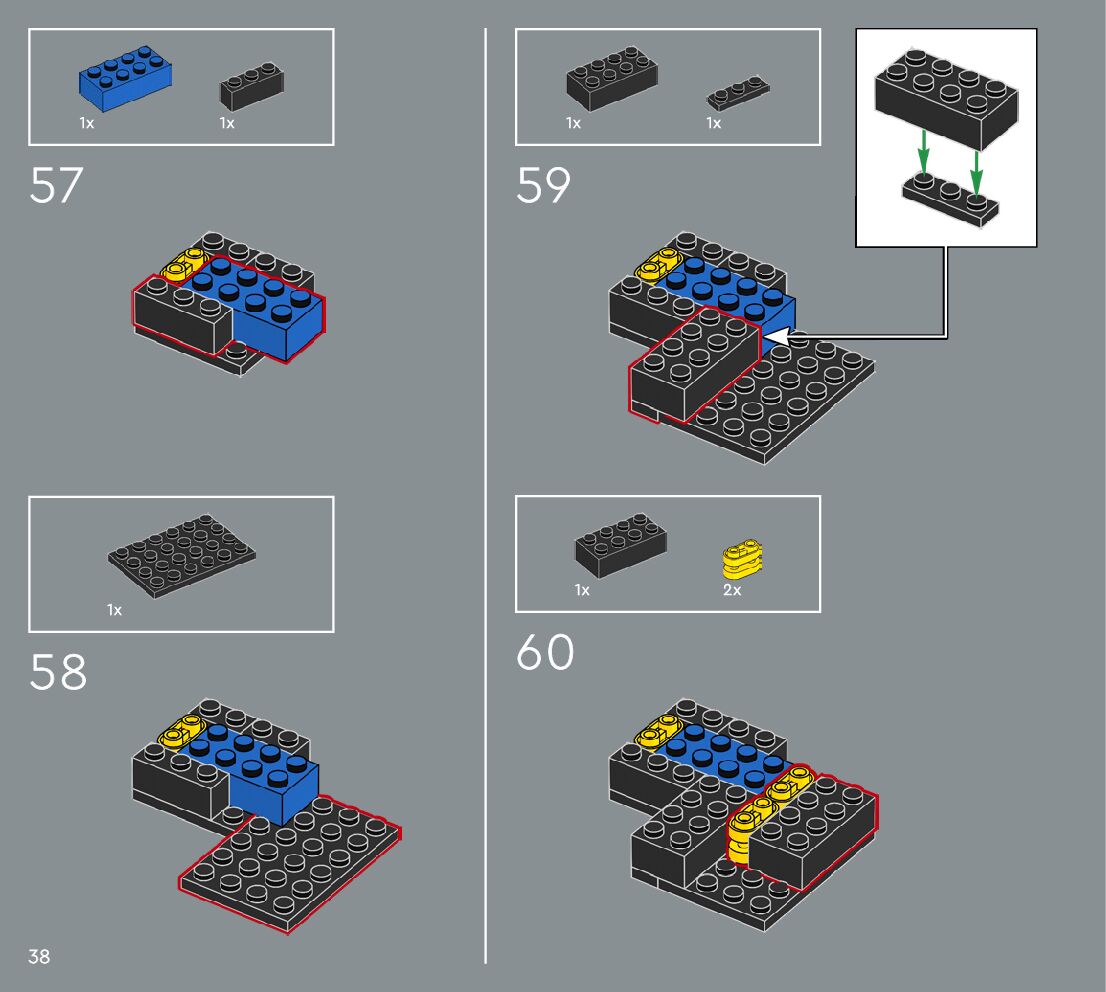 1x 1x

57

1x

58

38

1x 1x

59

1x 2x

60