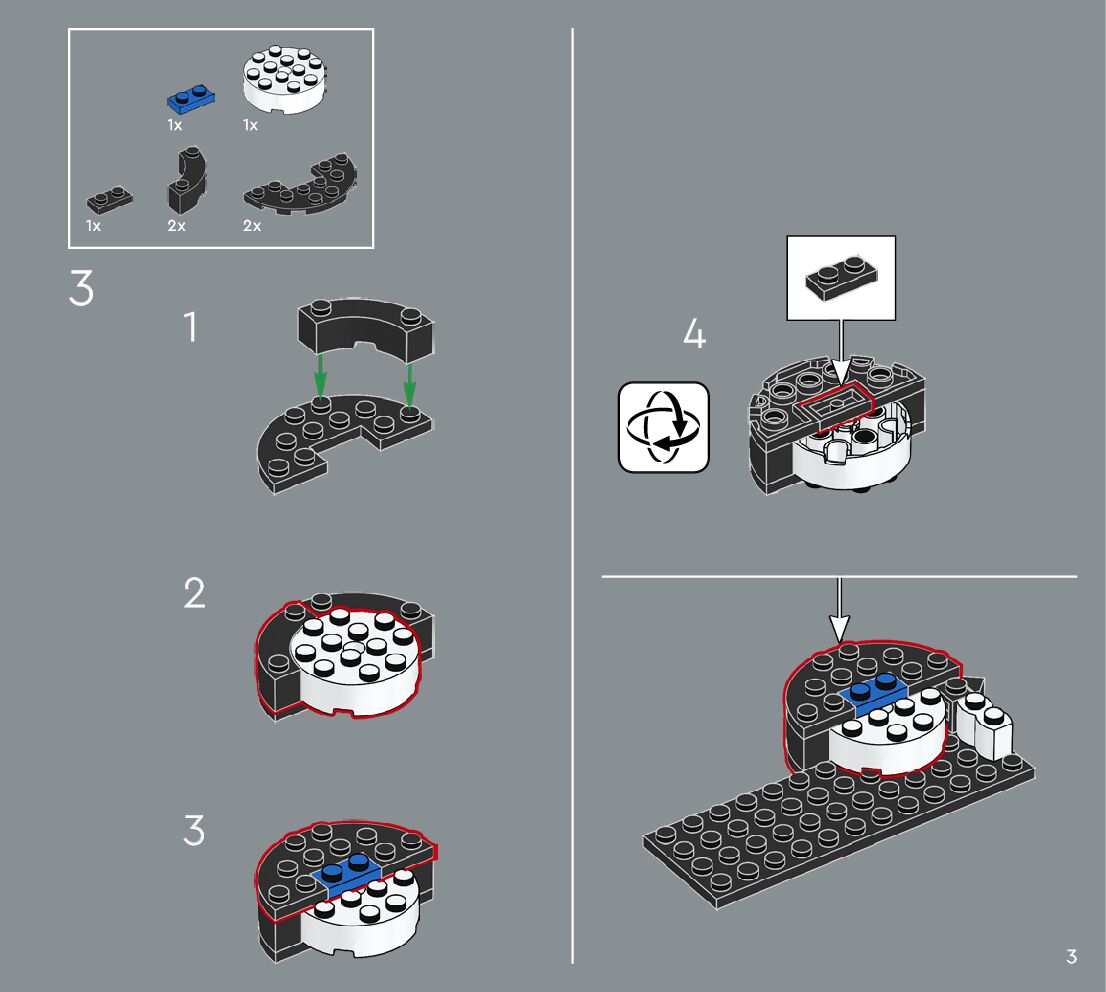 1x 1x

1x 2x 2x

3

1

2

3

4

3