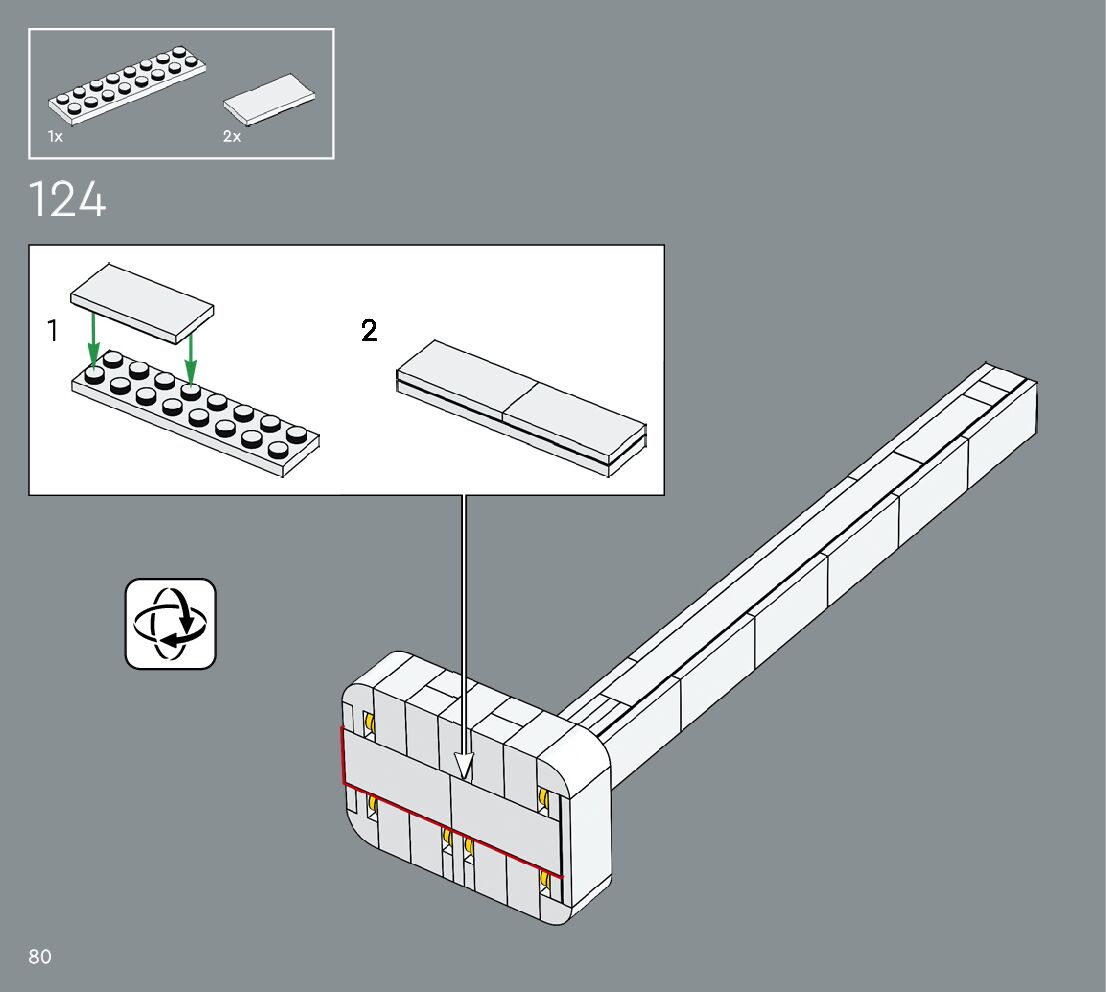 1x
2x

124

1

2

80