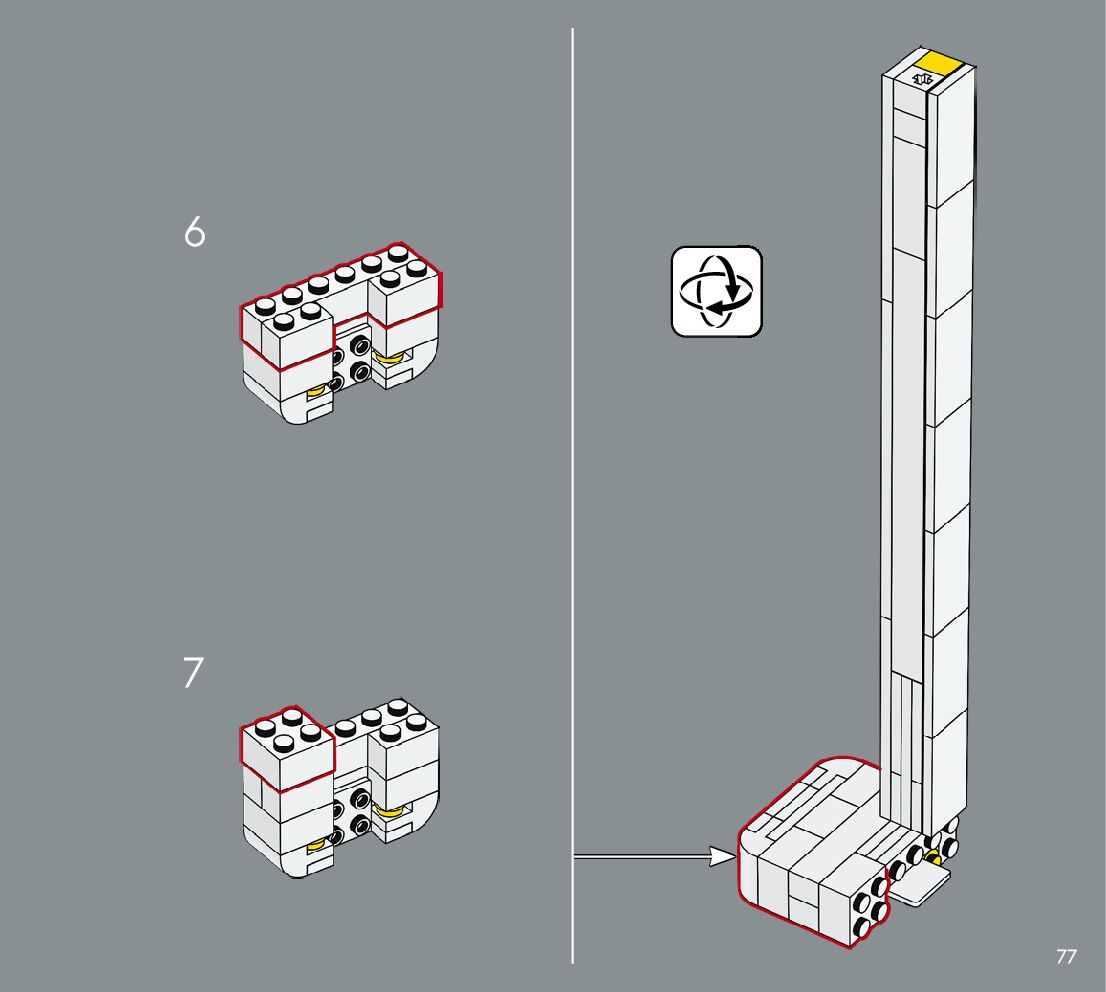 6

7

77