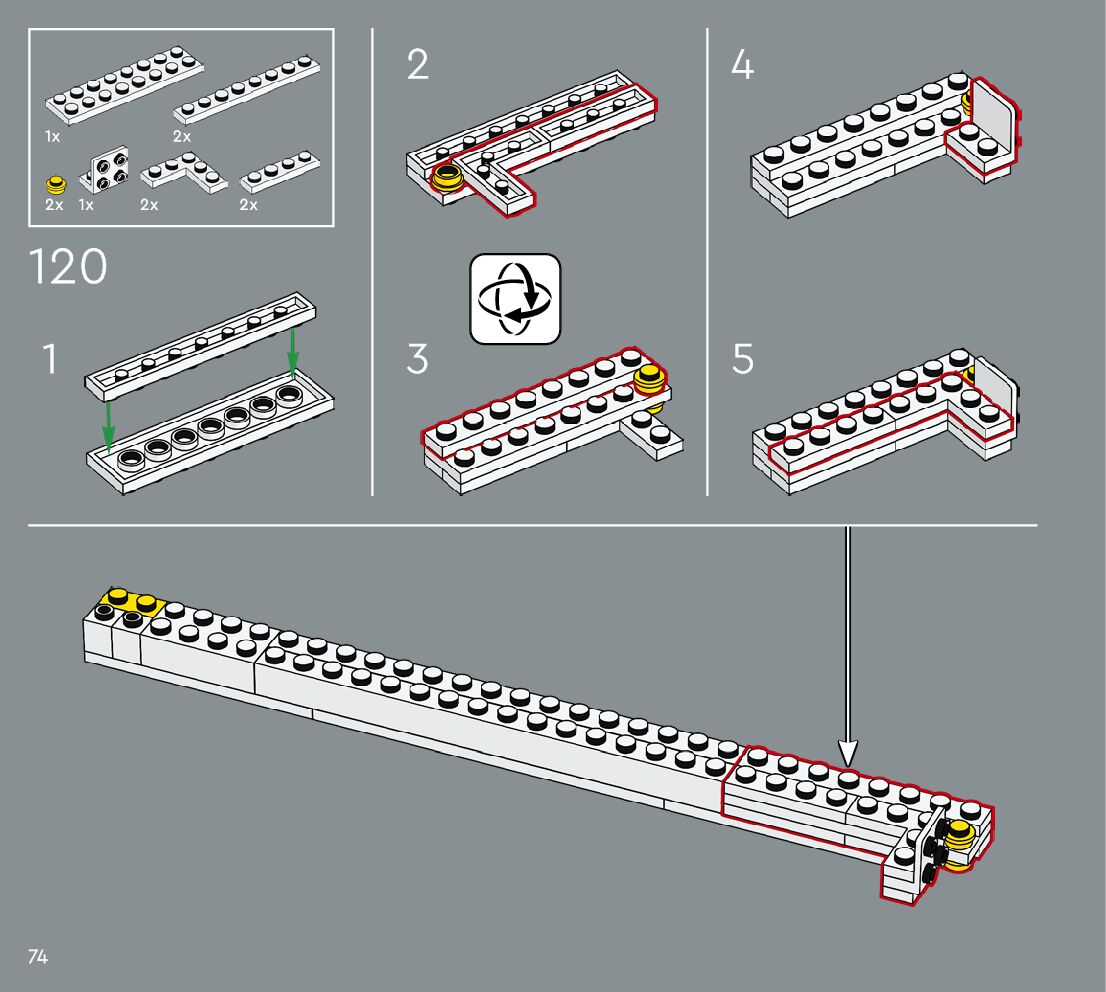 1x 2x
2x 1x 2x 2x

120

1

2

3

4

5

74