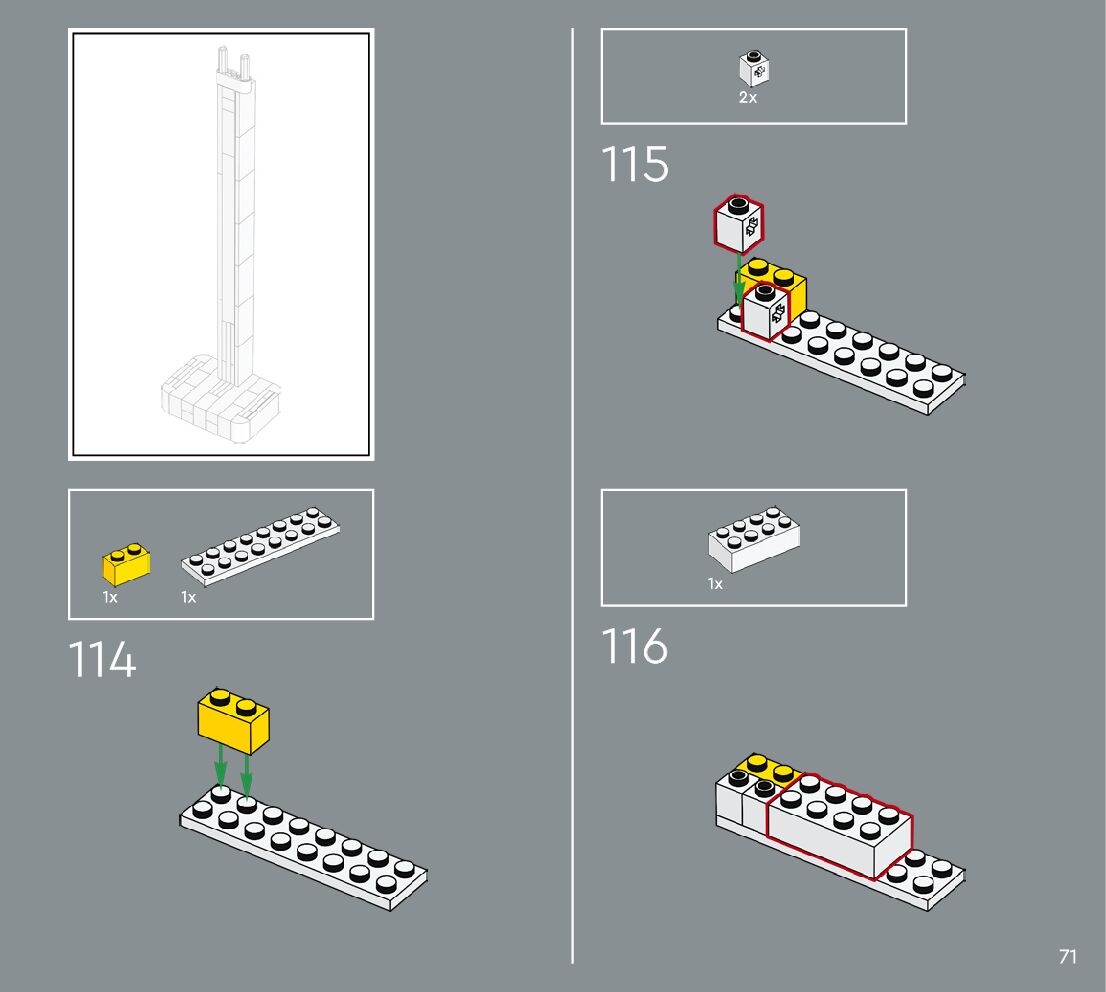 1x 1x

114

2x

115

1x

116

71