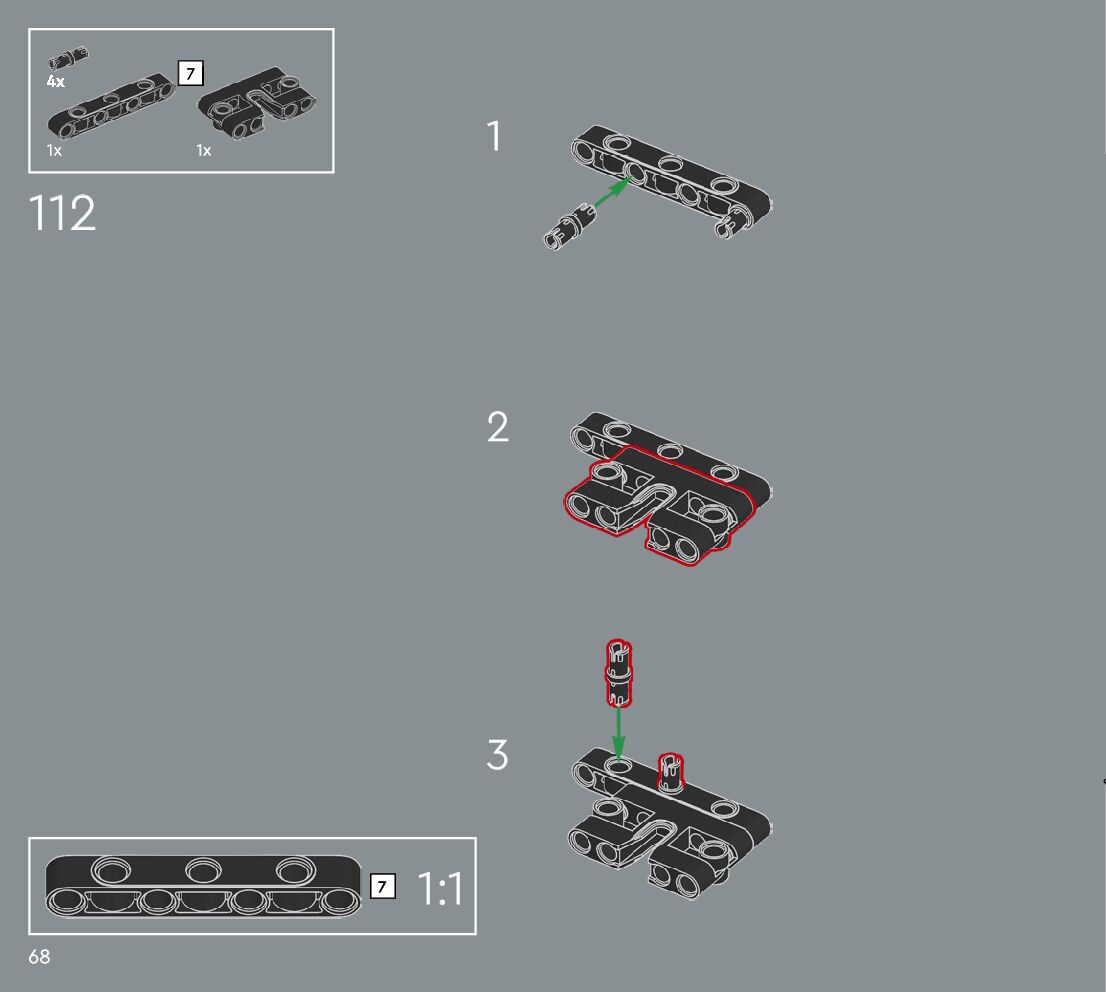 4x
7
1x
1x

112

1

2

3

7
1:1

68