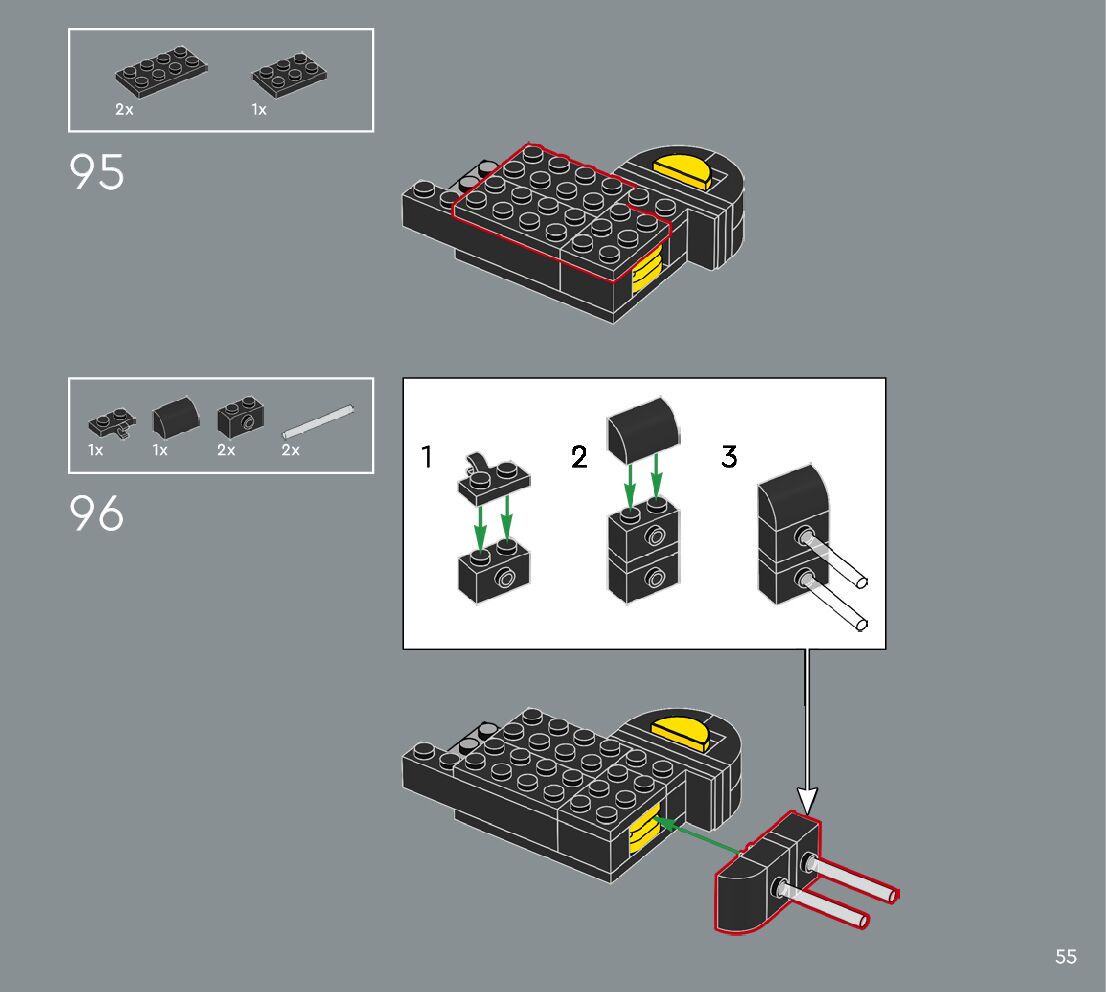 2x 1x

95

1x 1x 2x 2x

96

1

2

3

55