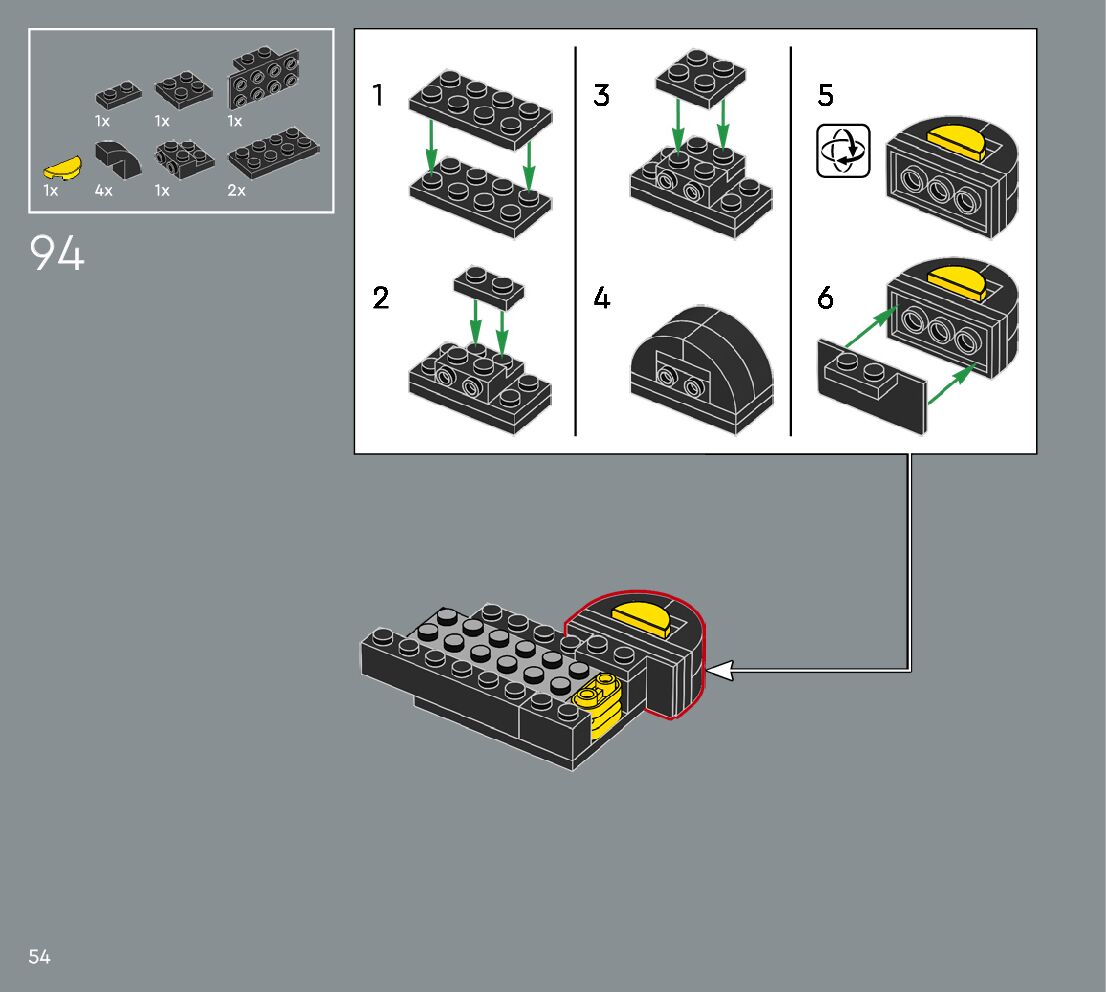 1x 1x 1x
1x 4x 1x 2x

94

1

2

3

4

5

6

54