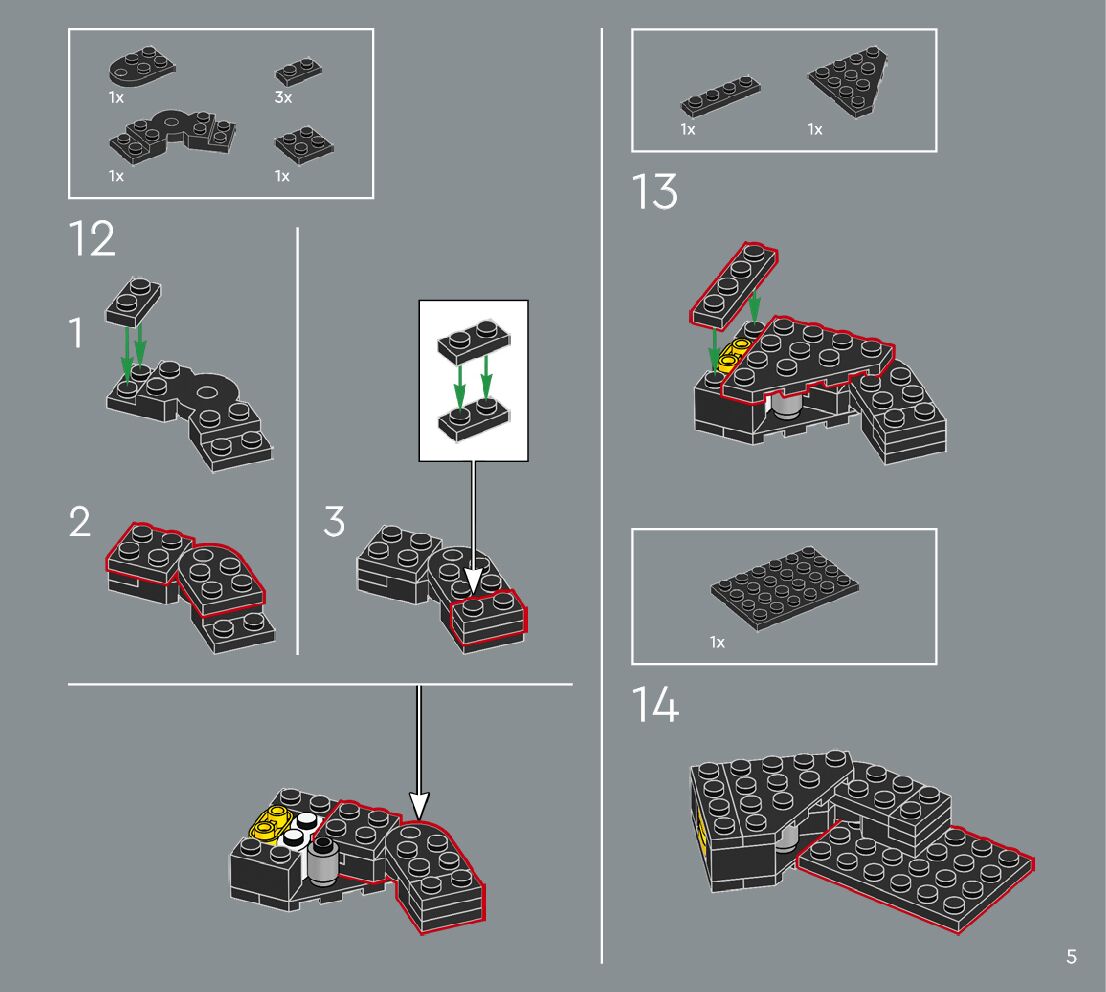 1x
3x
1x
1x

12

1

2

3

1x
1x

13

1x

14

5