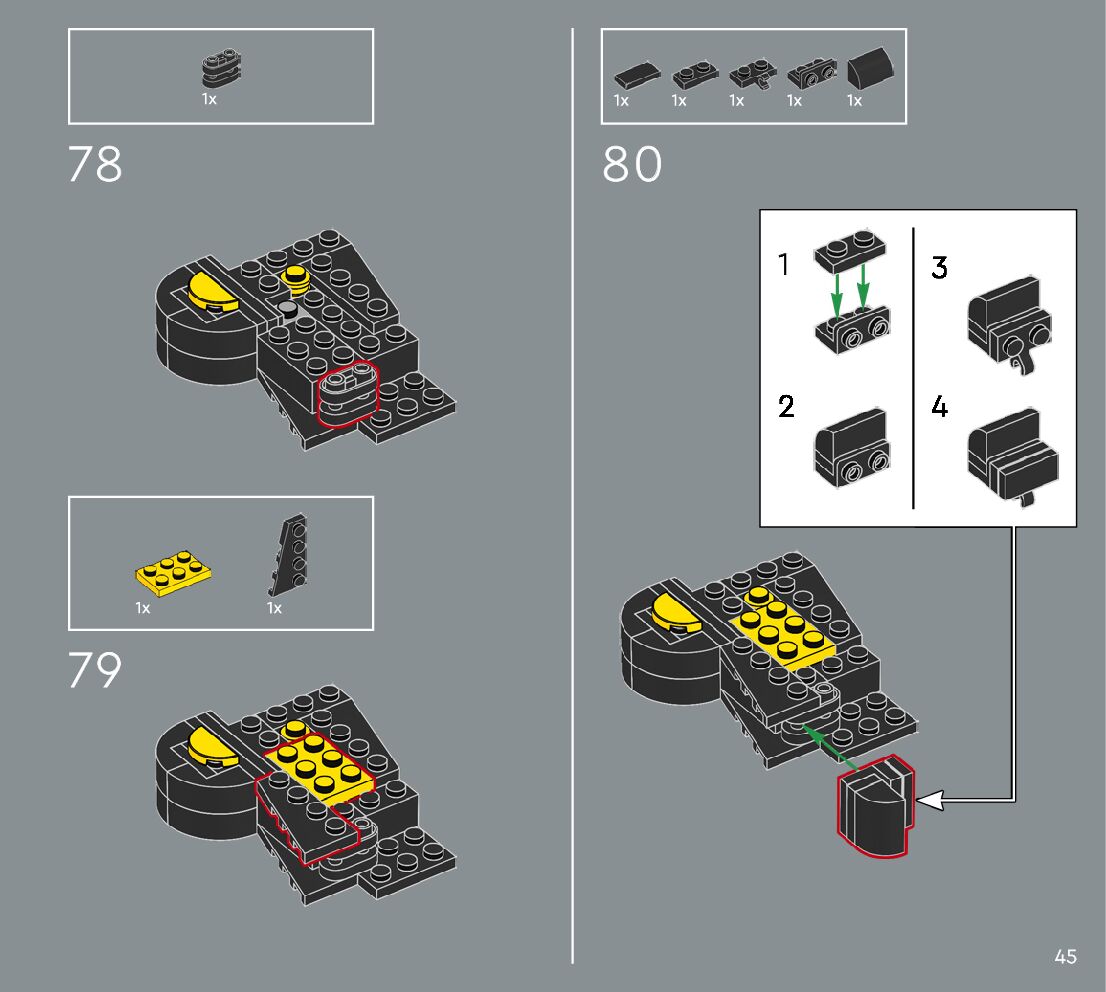 1x

78

1x 1x

79

1x 1x 1x 1x 1x

80

1

2

3

4

45