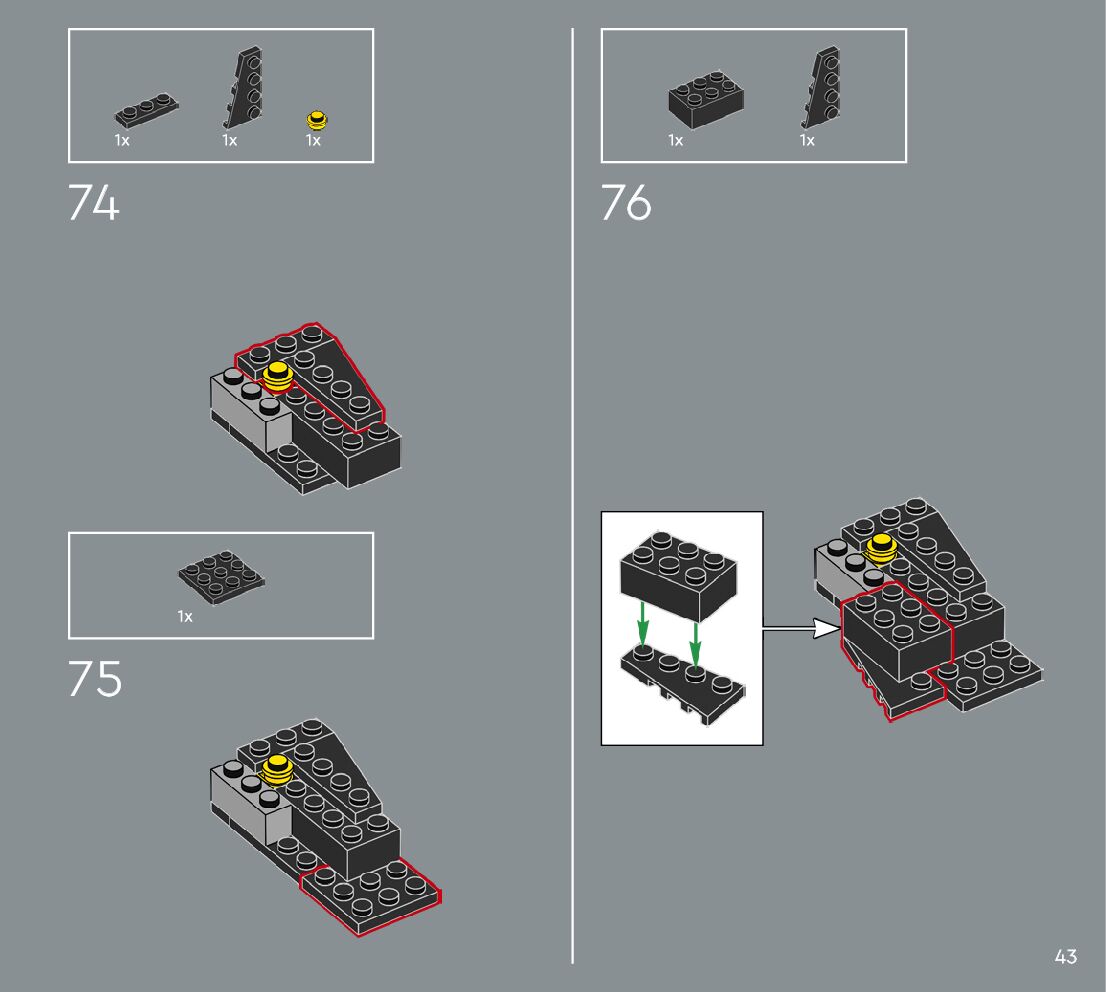 1x 1x 1x

74

1x

75

1x 1x

76

43