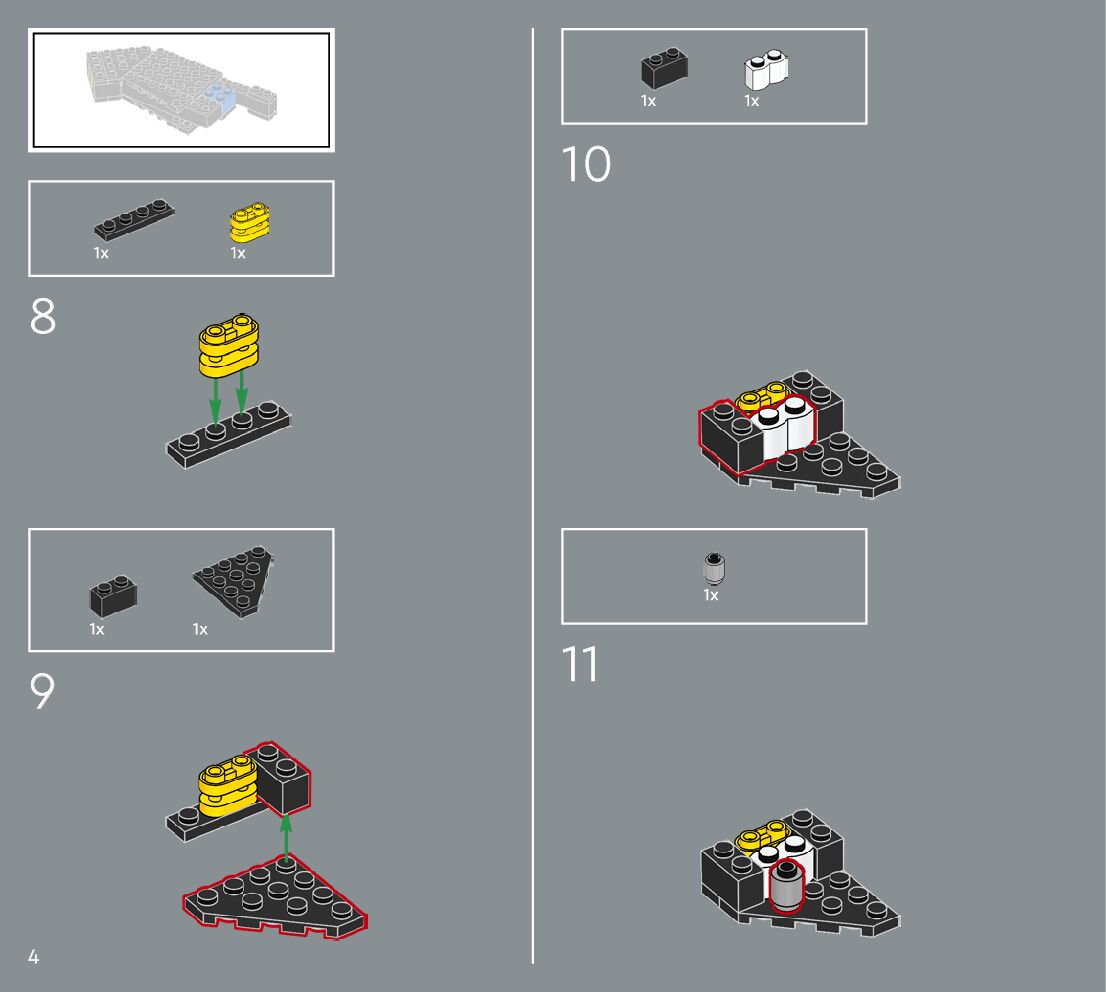 1x 1x

8

1x 1x

9

4

1x 1x

10

1x

11