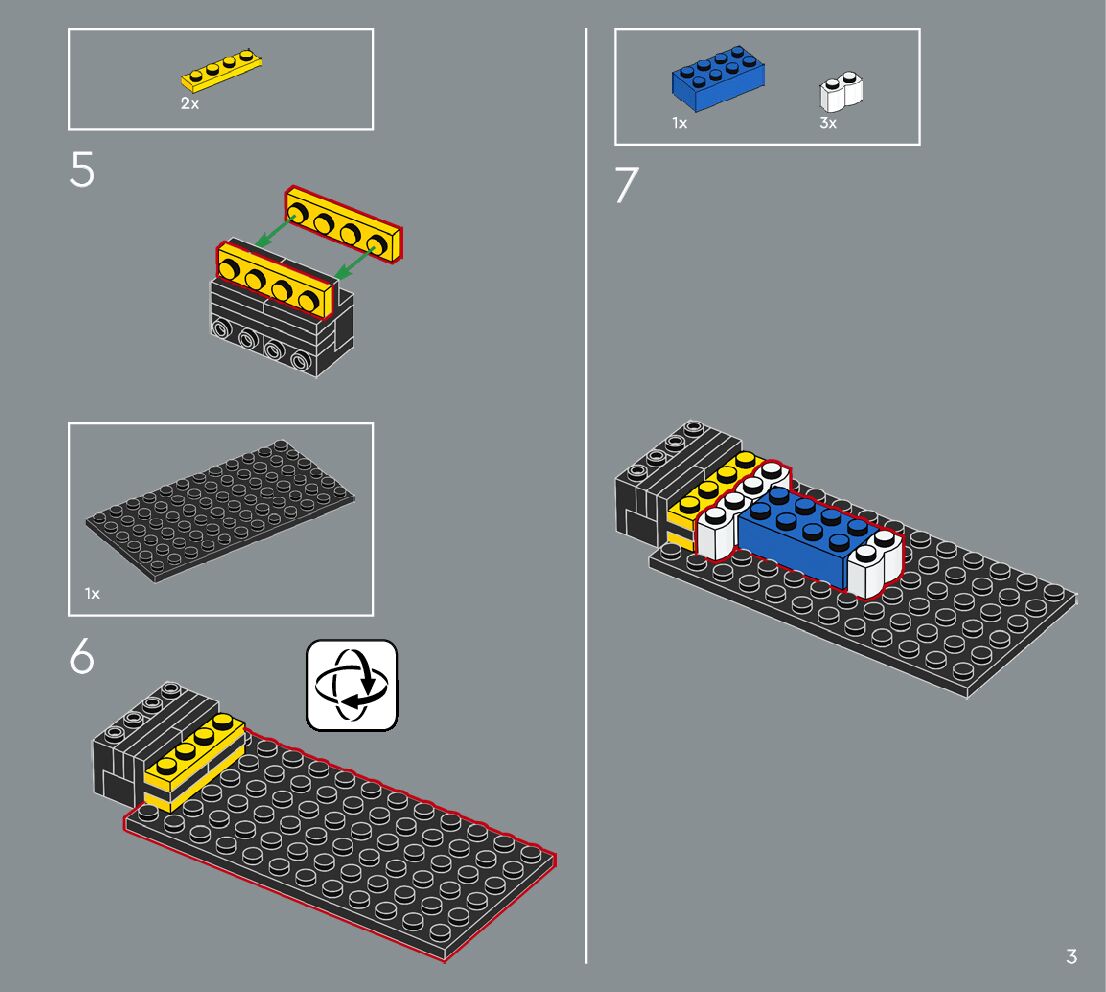 2x

5

1x

6

1x

3x

7

3