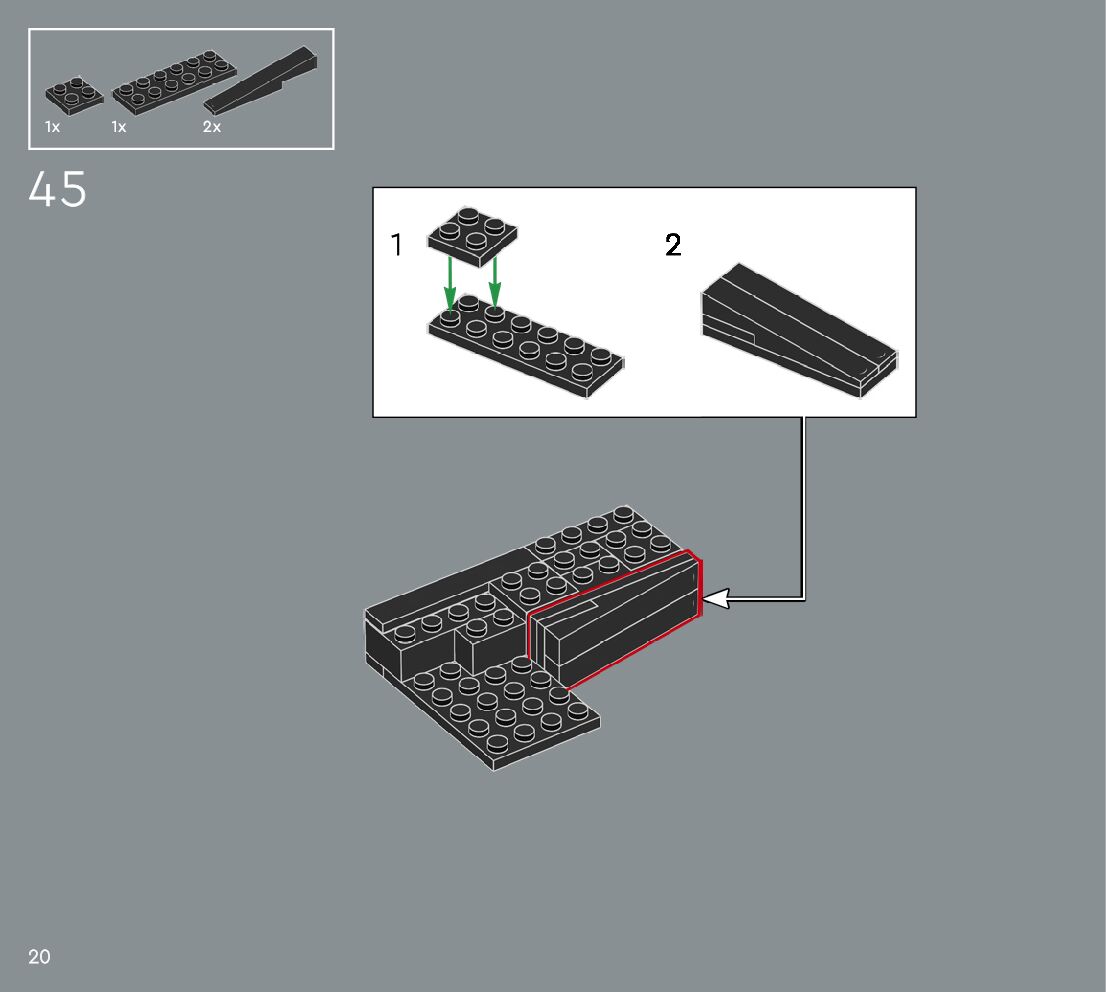 1x 1x 2x

45

1

2

20