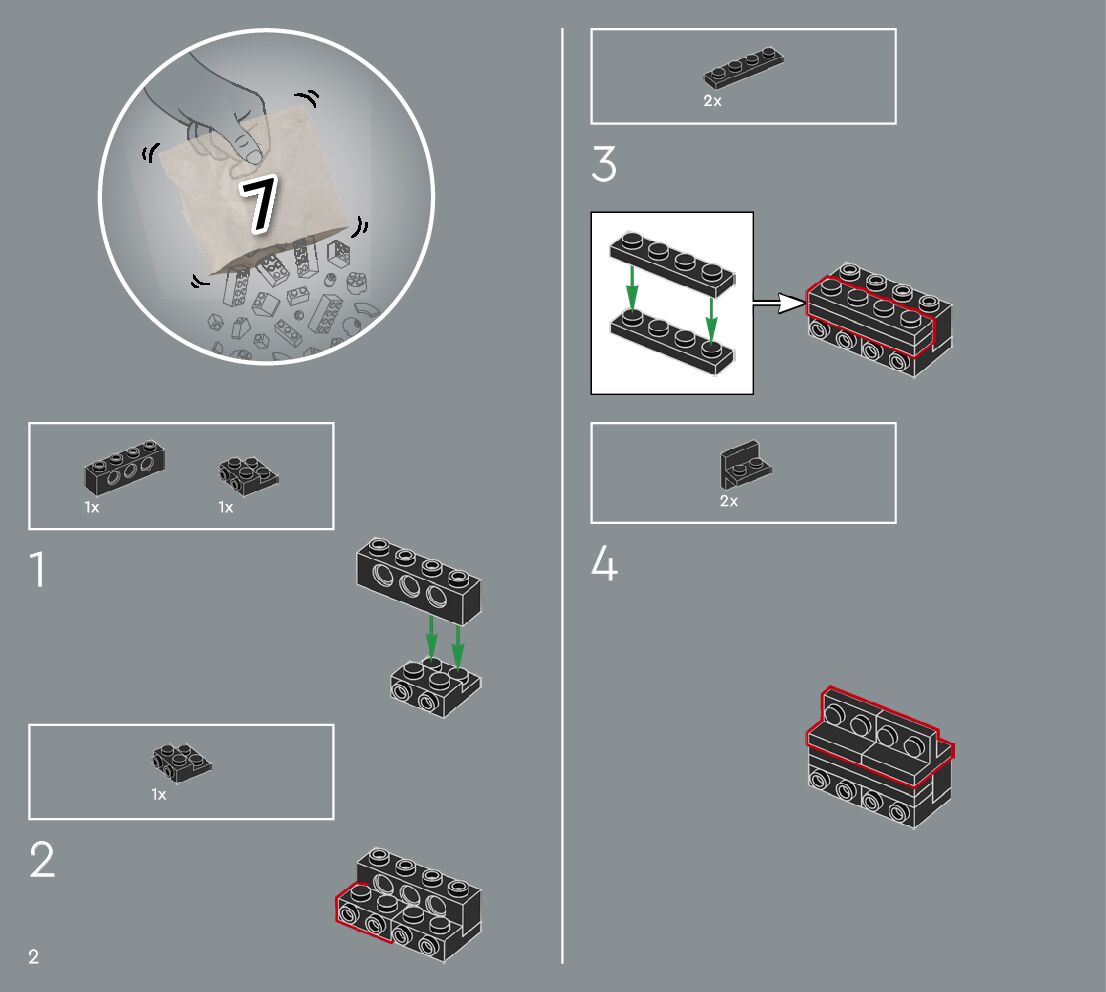 7

1x 1x

1

1x

2

2

2x

3

2x

4