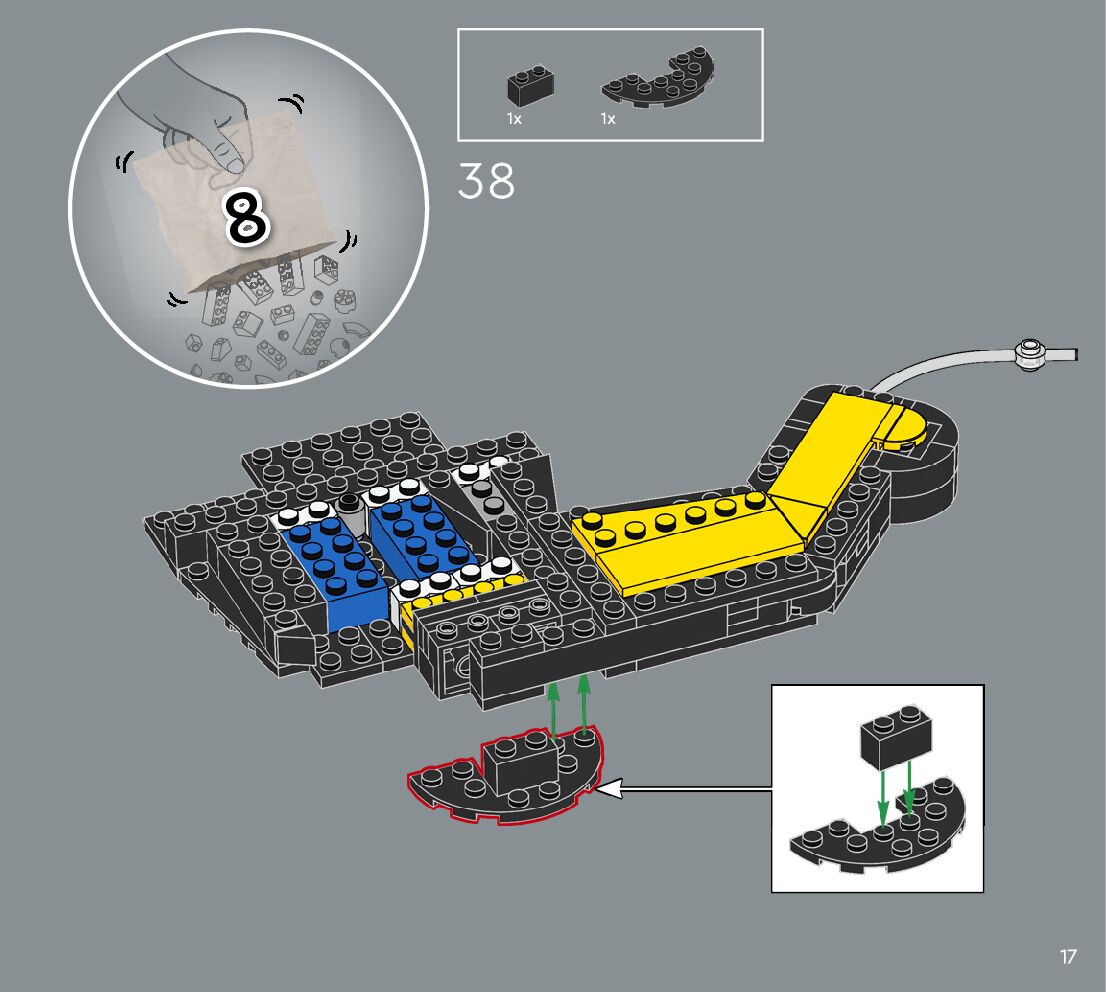 8

1x
1x

38

17