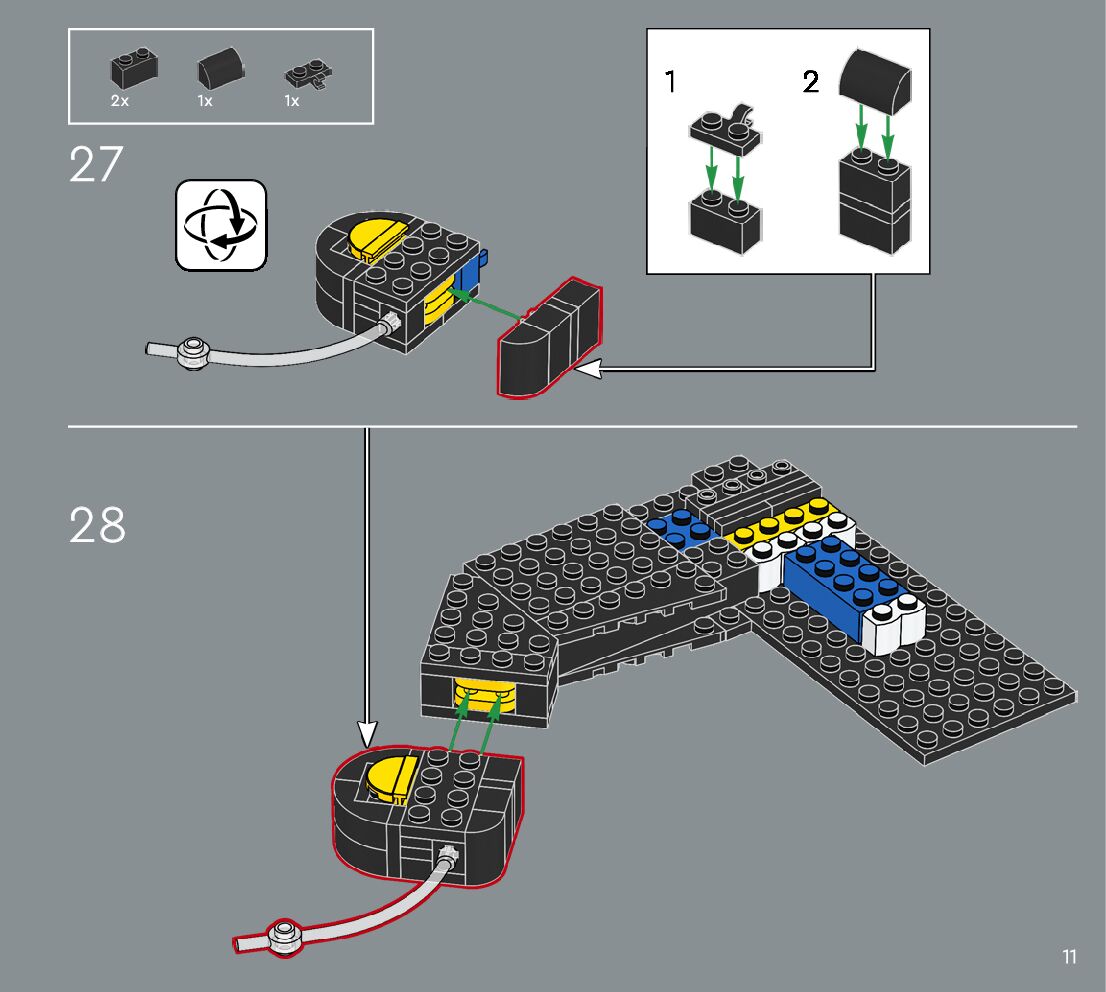 2x 1x 1x

27

1 2

28

11