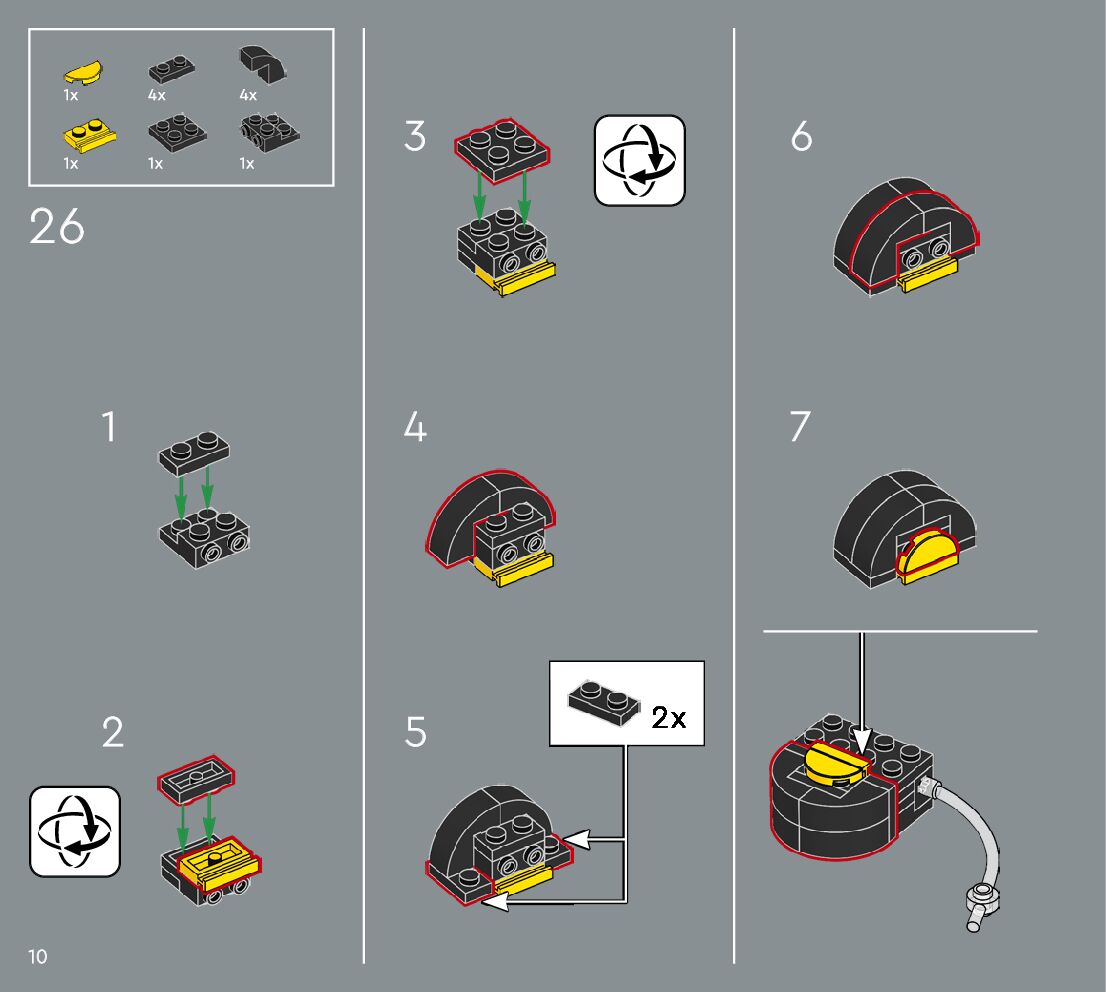 1x 4x 4x
1x 1x 1x

26

1

2

3

4

5

2x

6

7

10