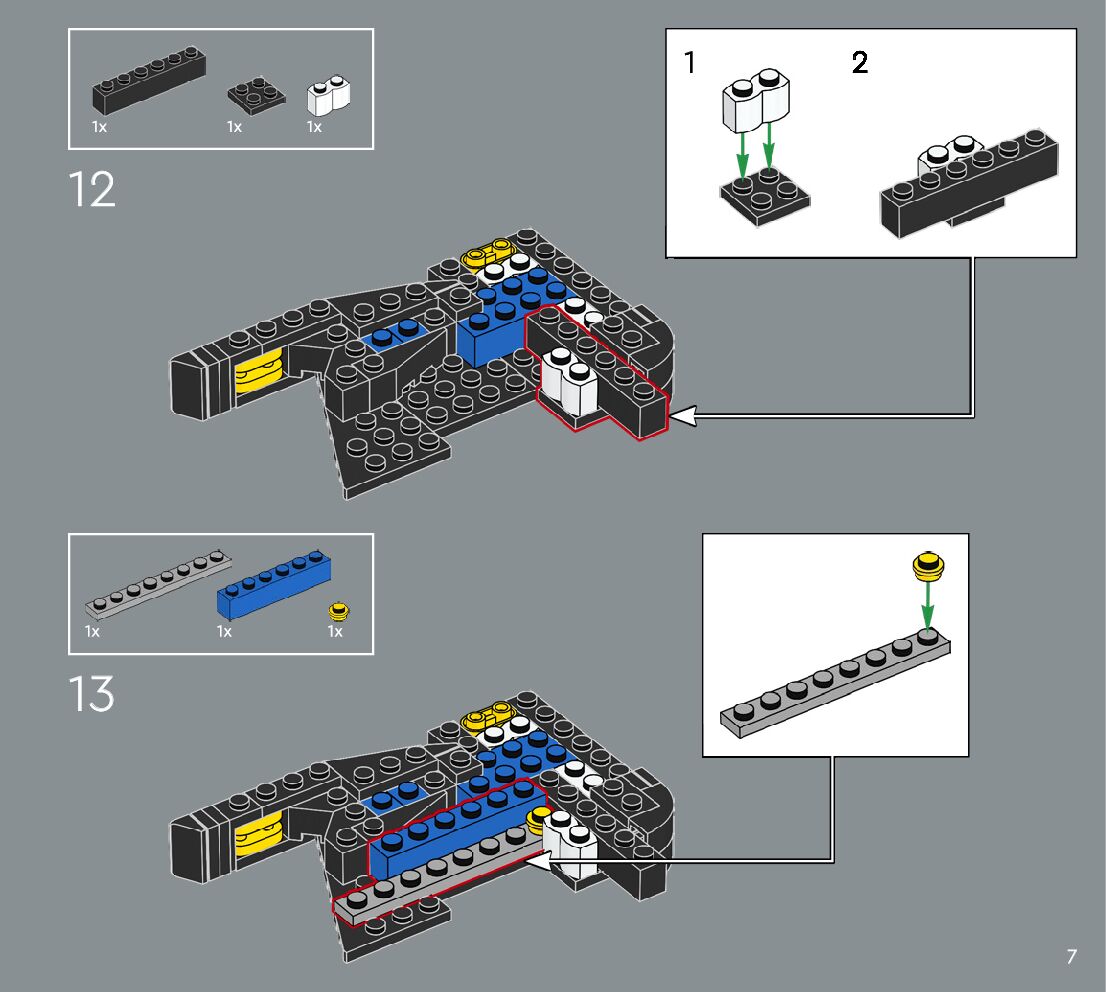 1x 1x 1x

12

1

2

1x 1x 1x

13

7