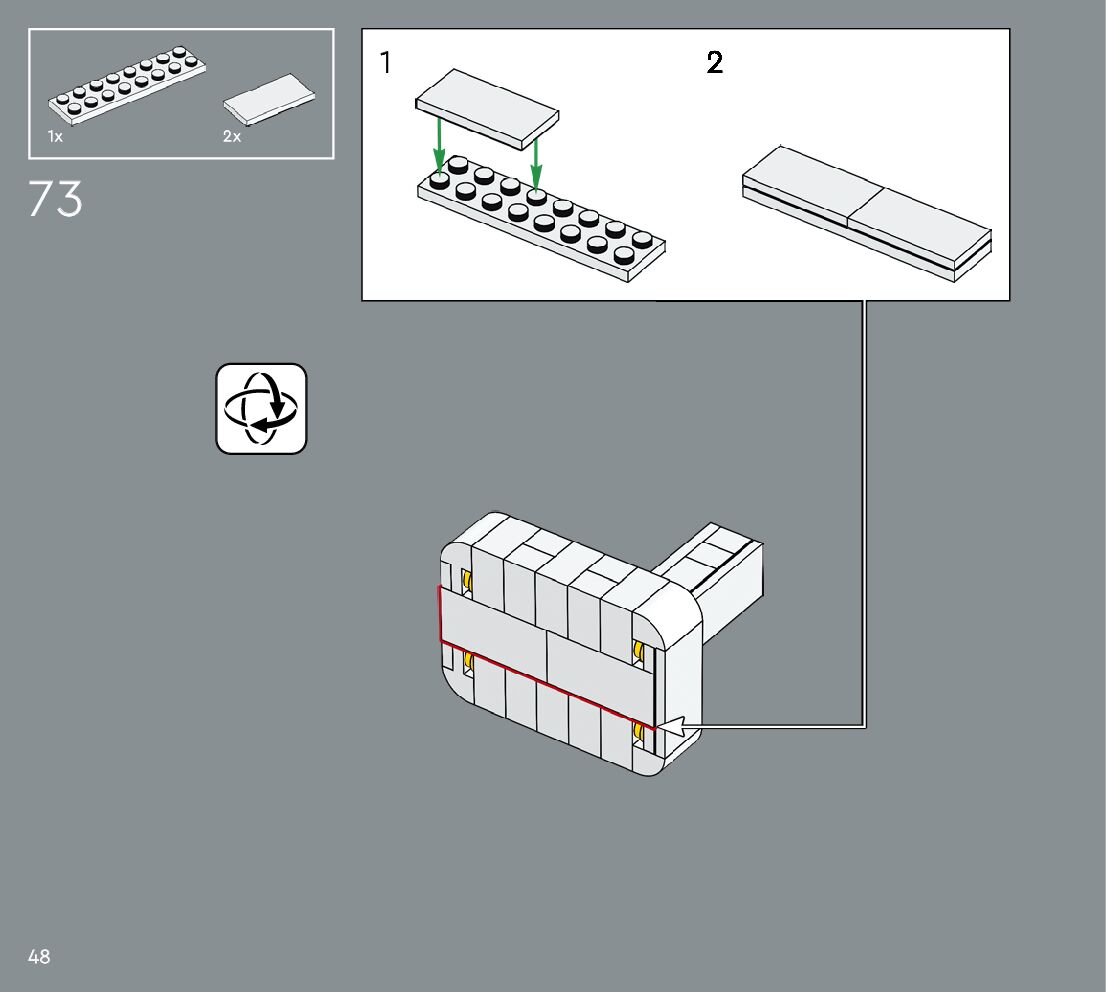 1x

2x

73

1

2

48