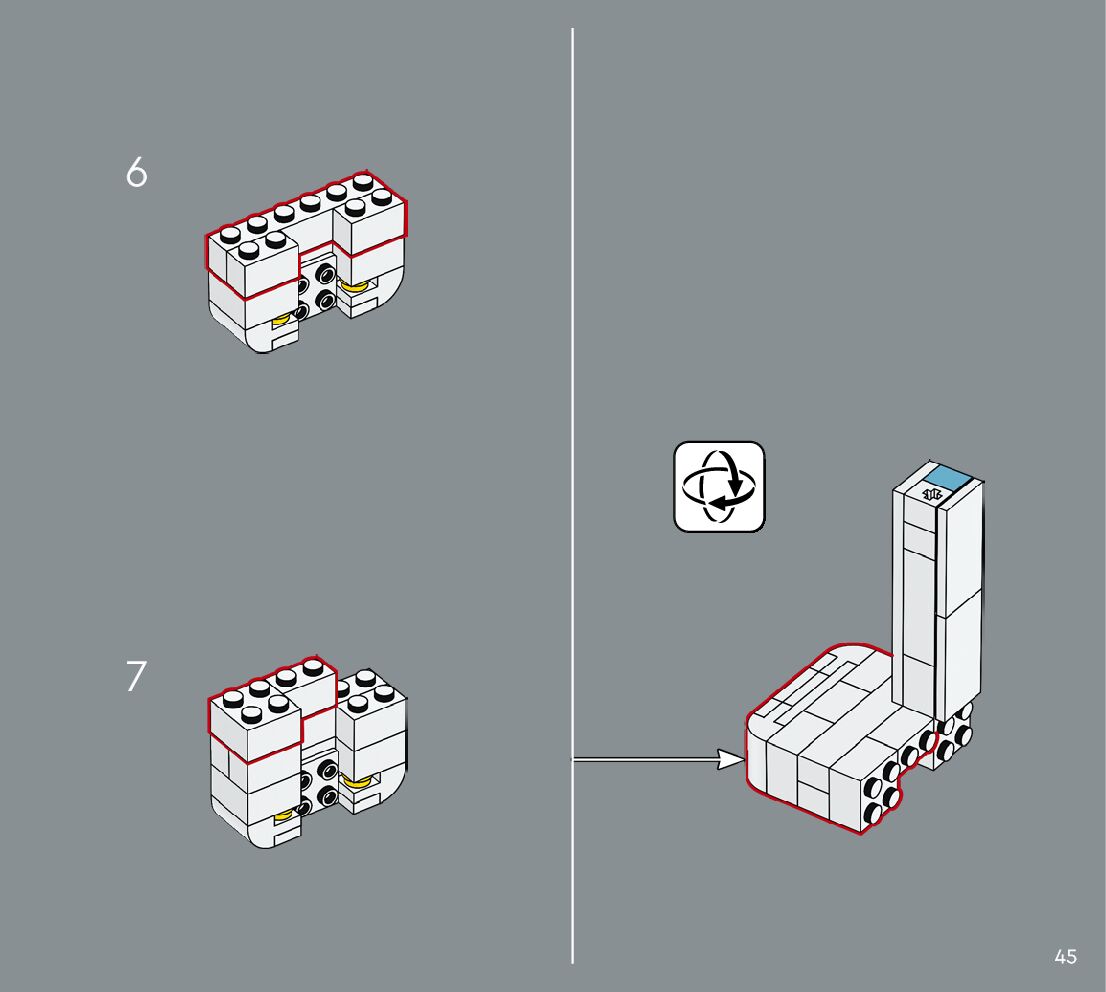 6

7

45