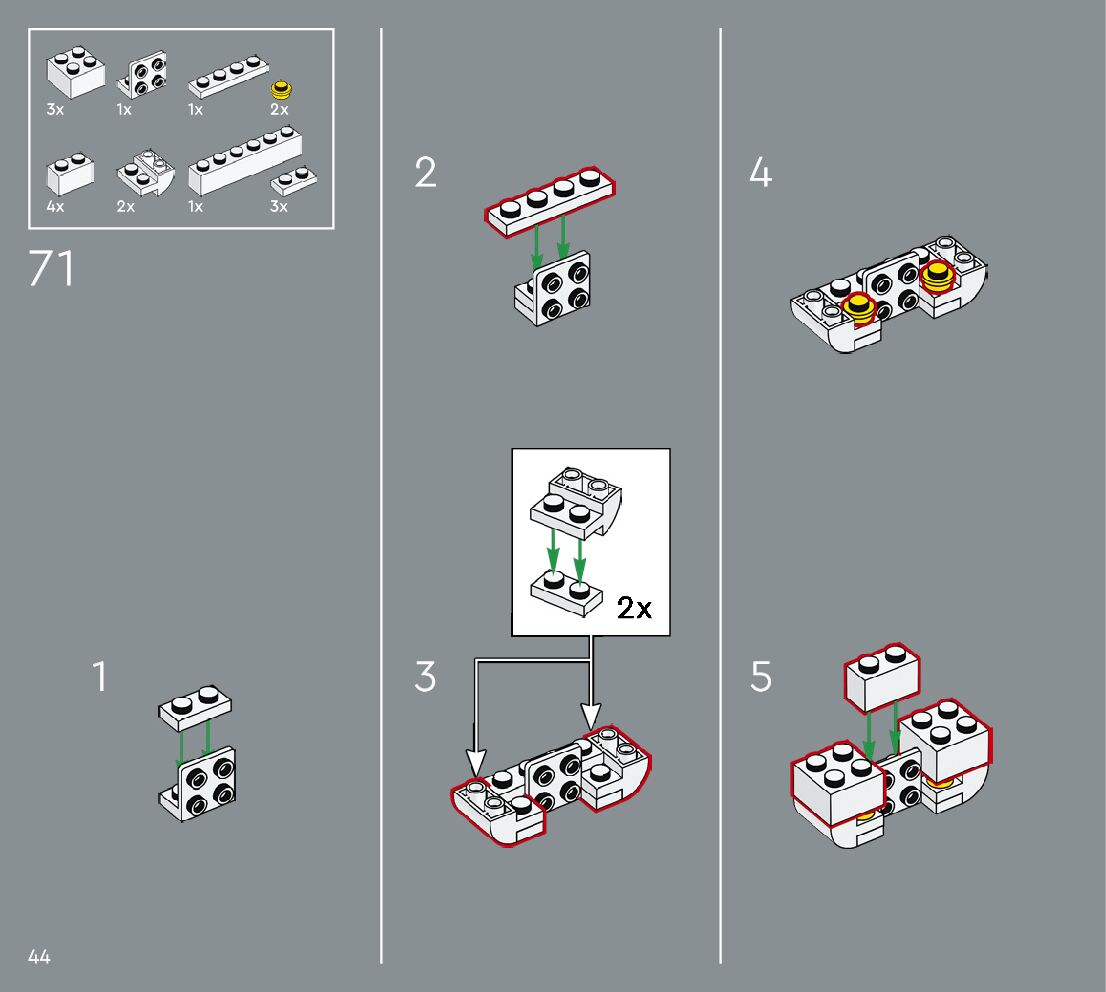 3x 1x 1x 2x

4x 2x 1x 3x

71

1

2

2x

3

4

5

44