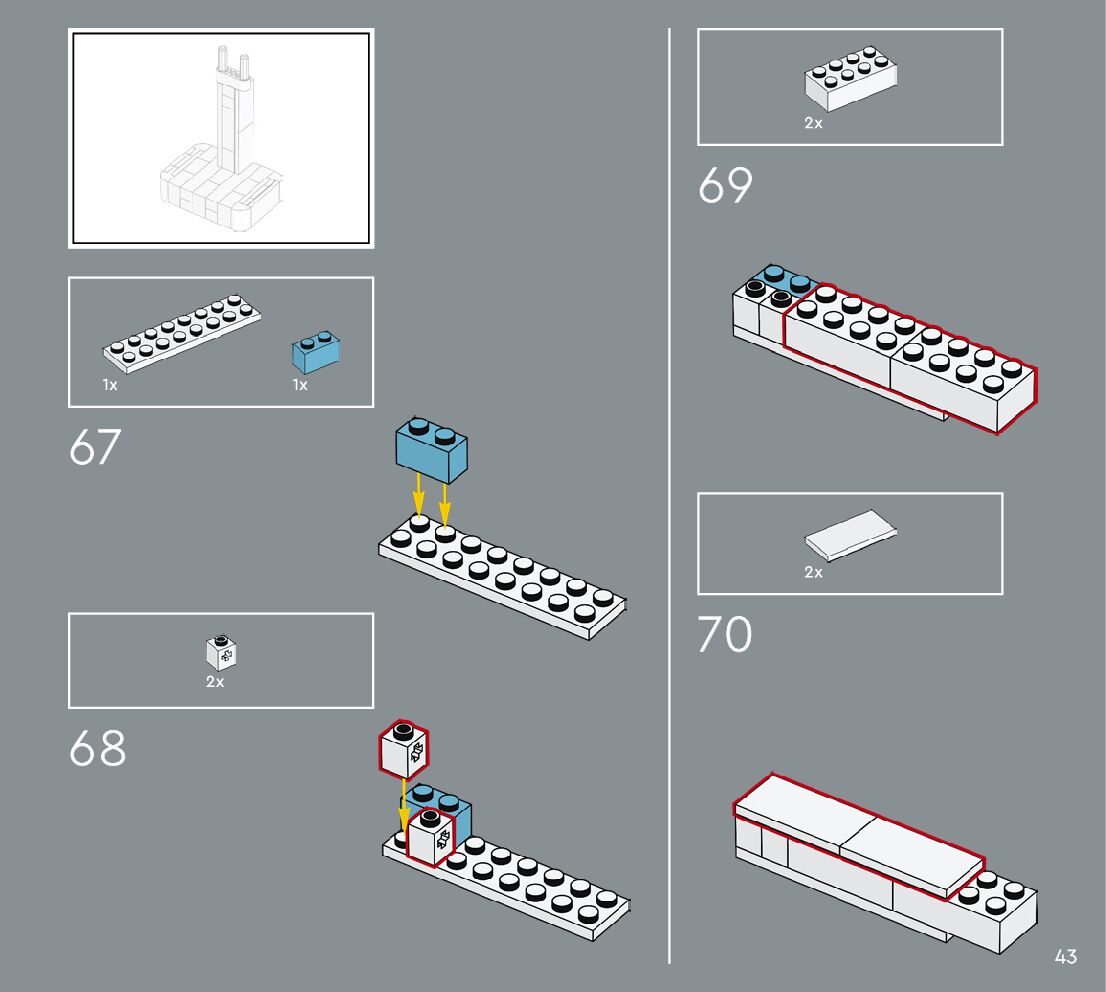 1x

1x

67

2x

68

2x

69

2x

70

43