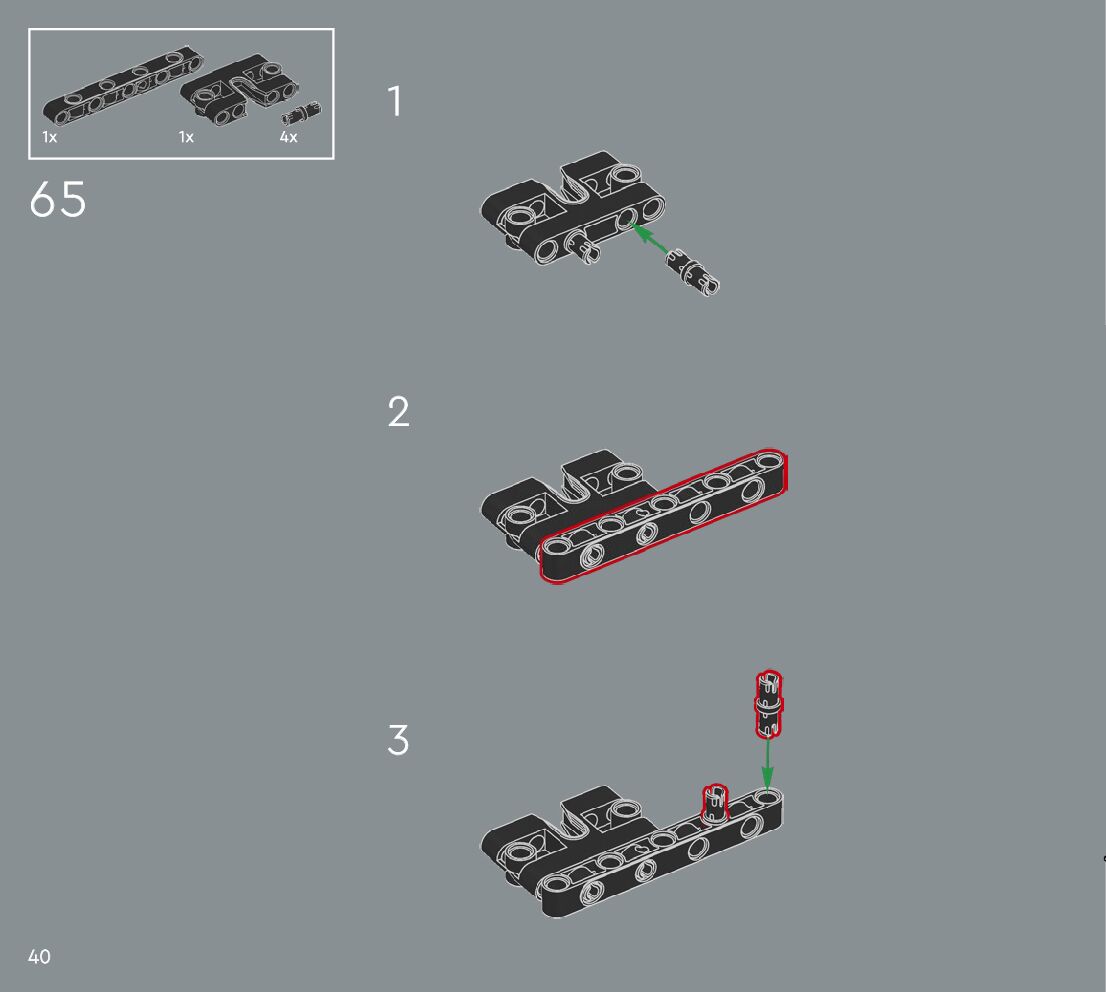 1x 1x 4x

65

1

2

3

40