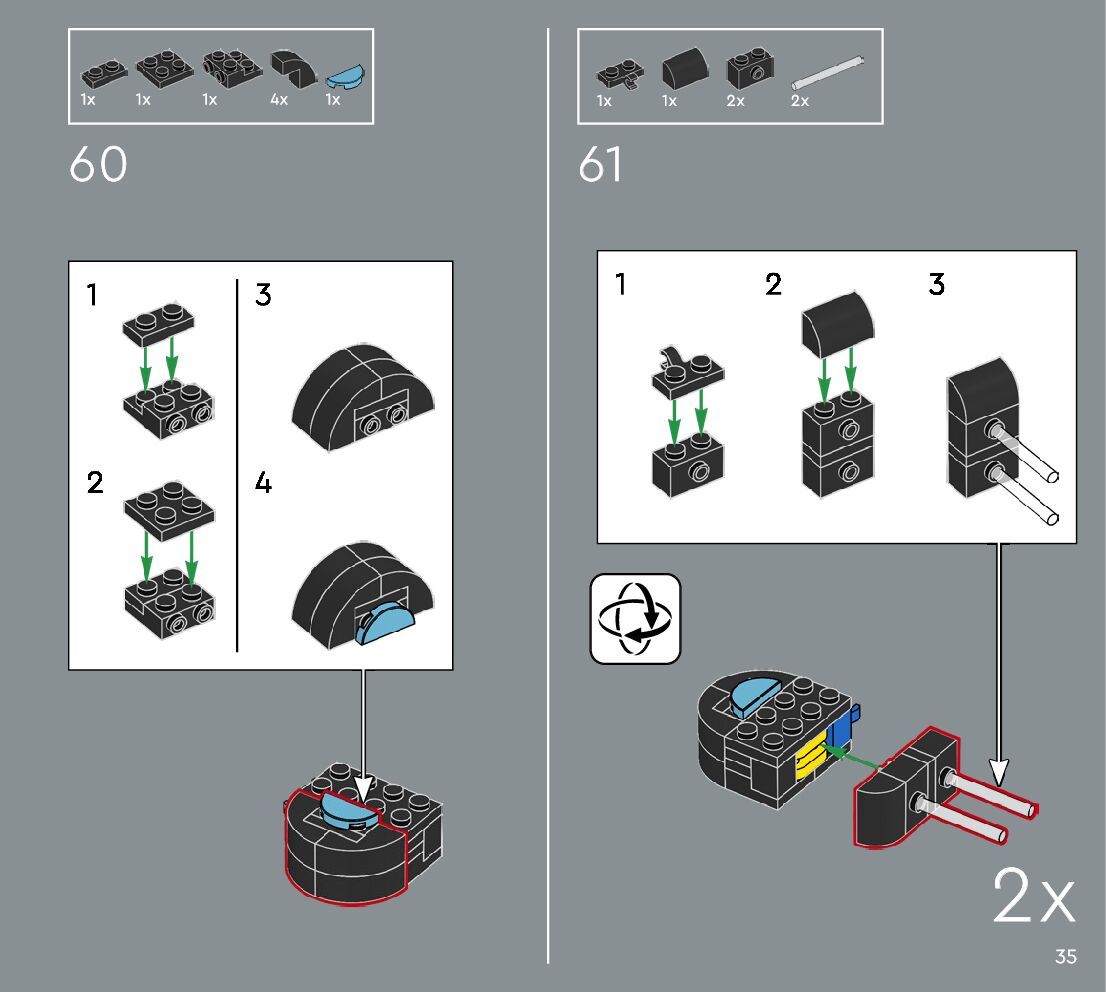 1x 1x 1x 4x 1x

60

1

2

3

4

1x 1x 2x 2x

61

1

2

3

2x

35