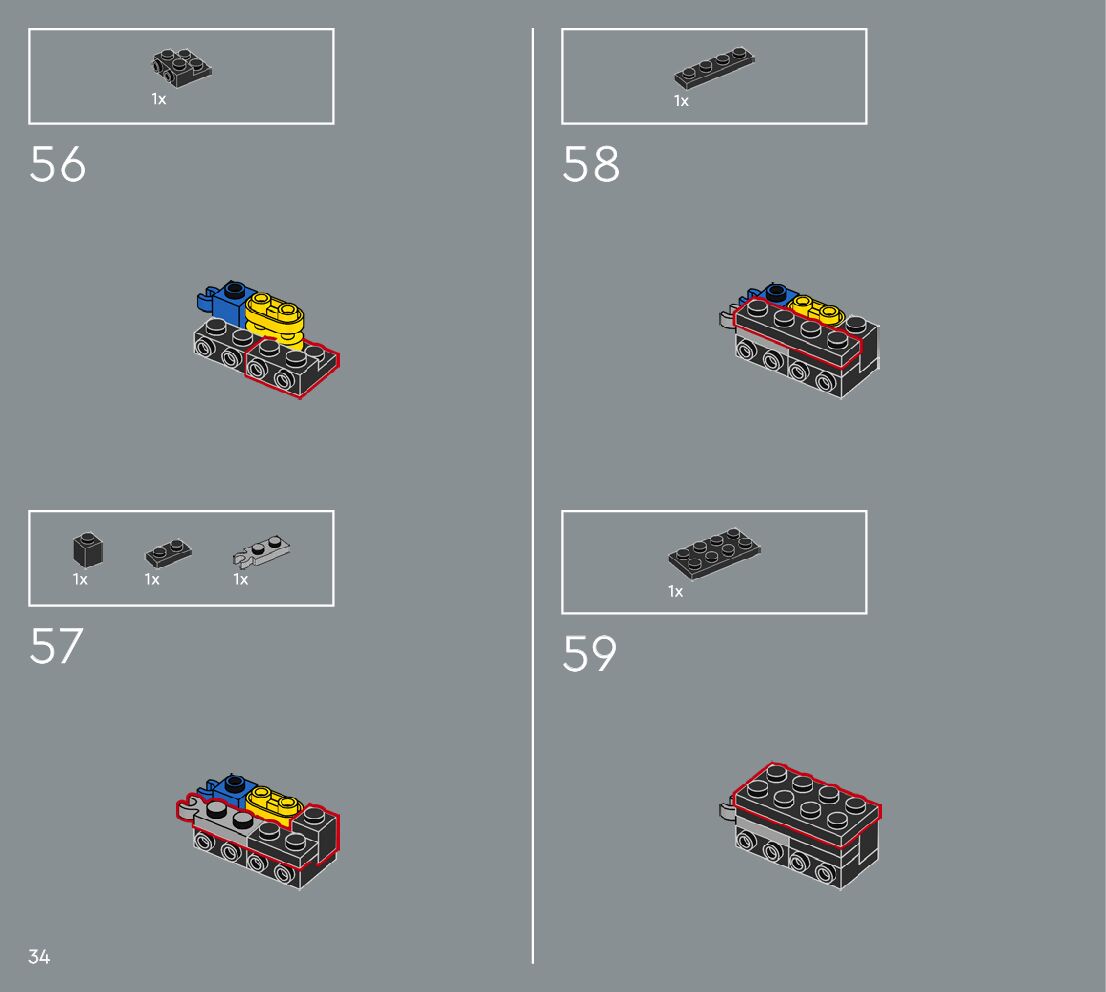 1x

56

1x 1x 1x

57

34

1x

58

1x

59