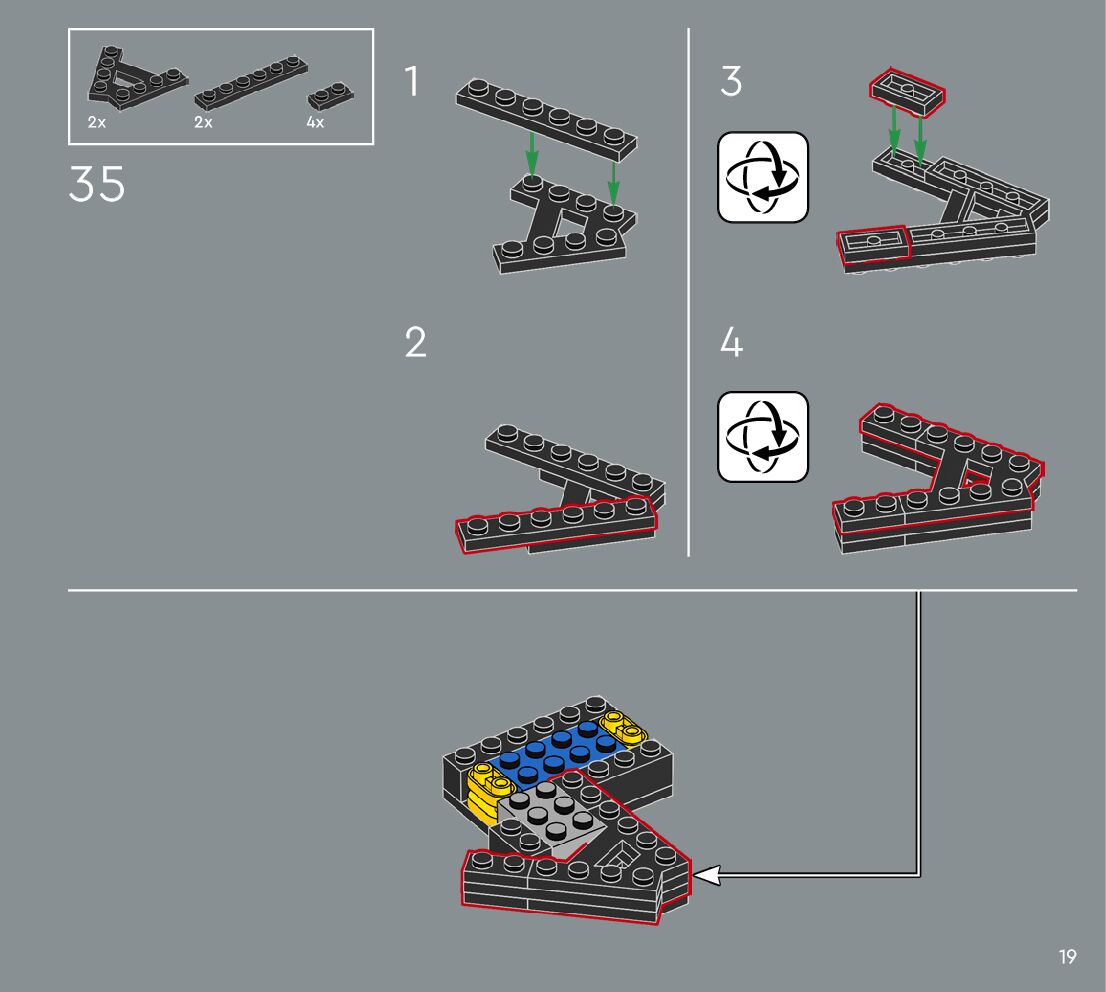 2x 2x 4x

35

1

2

3

4

19