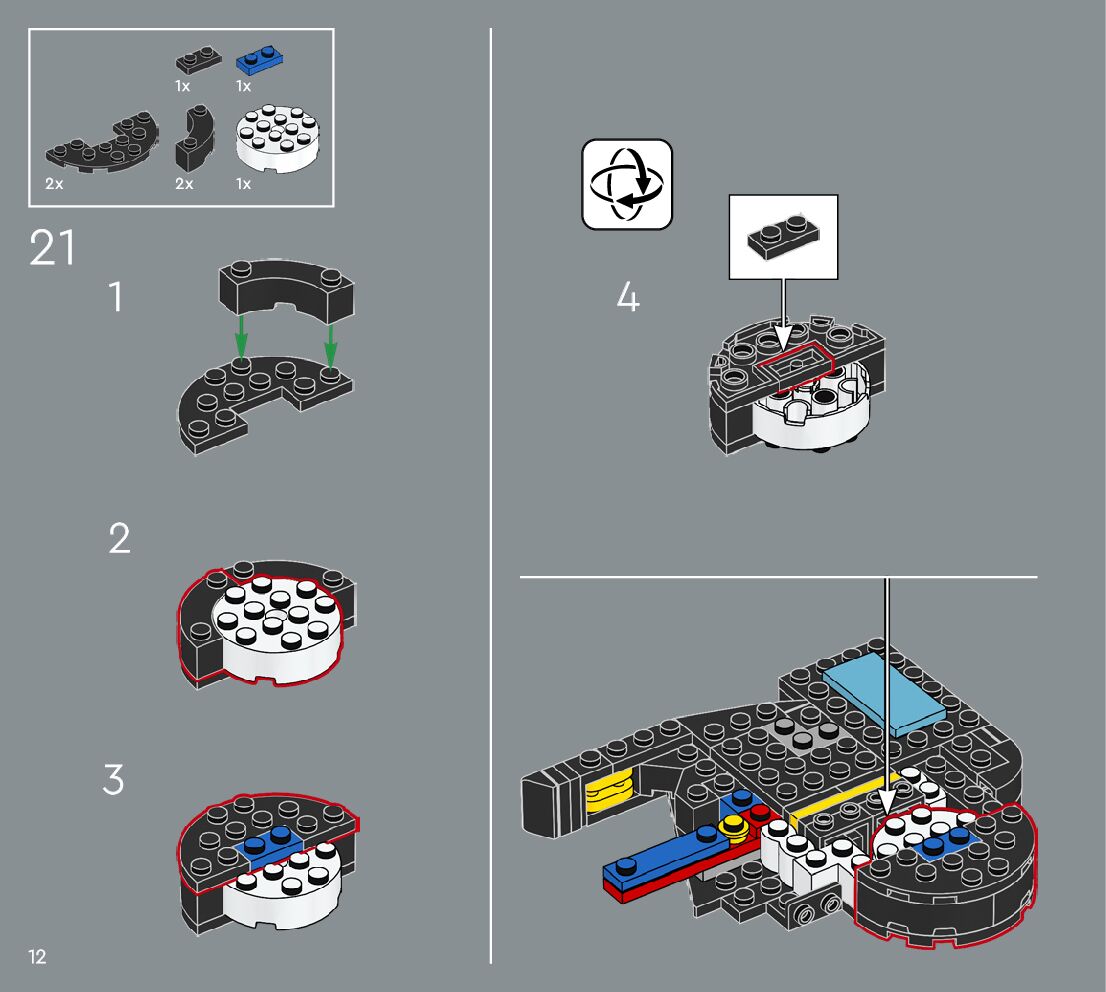 1x 1x
2x 2x 1x

21

1

2

3

4

12