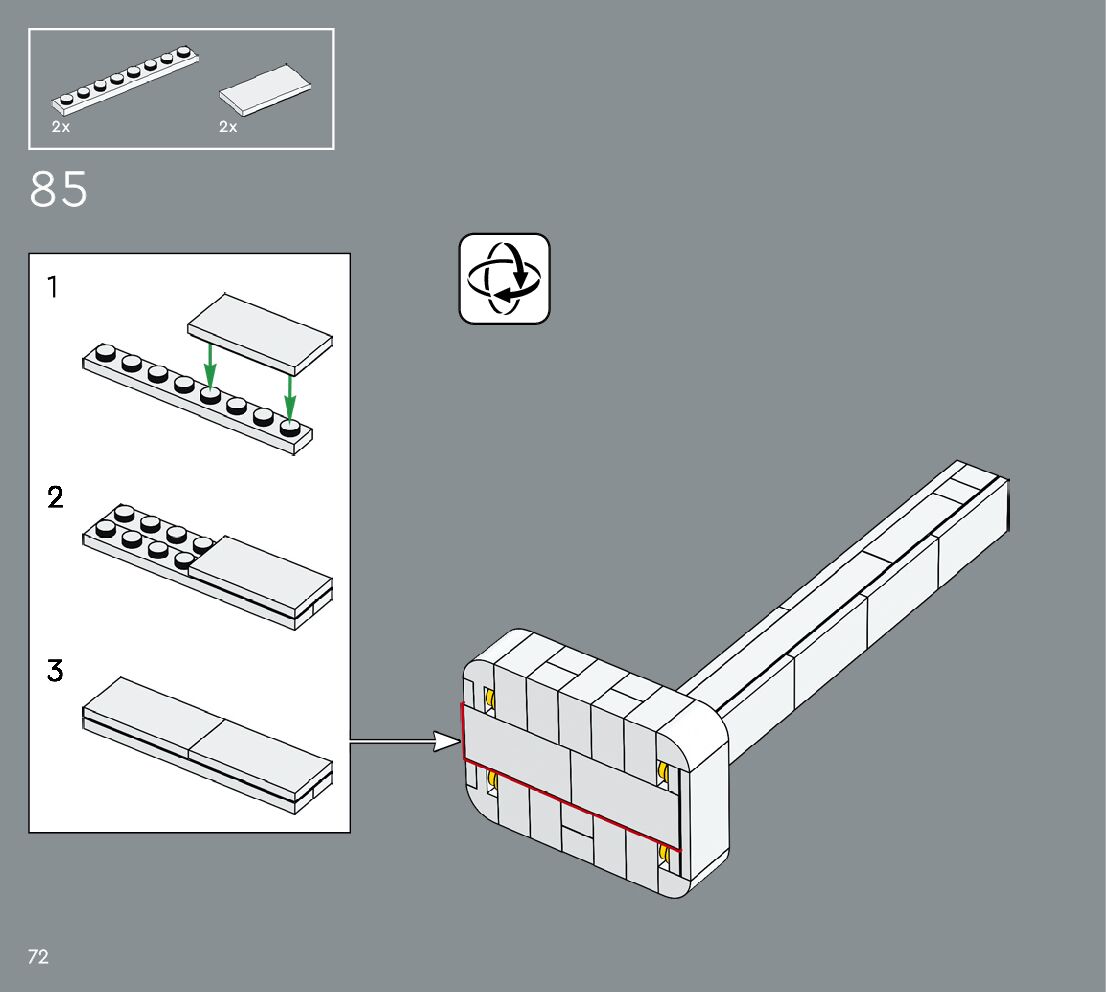 2x
2x

85

1

2

3

72