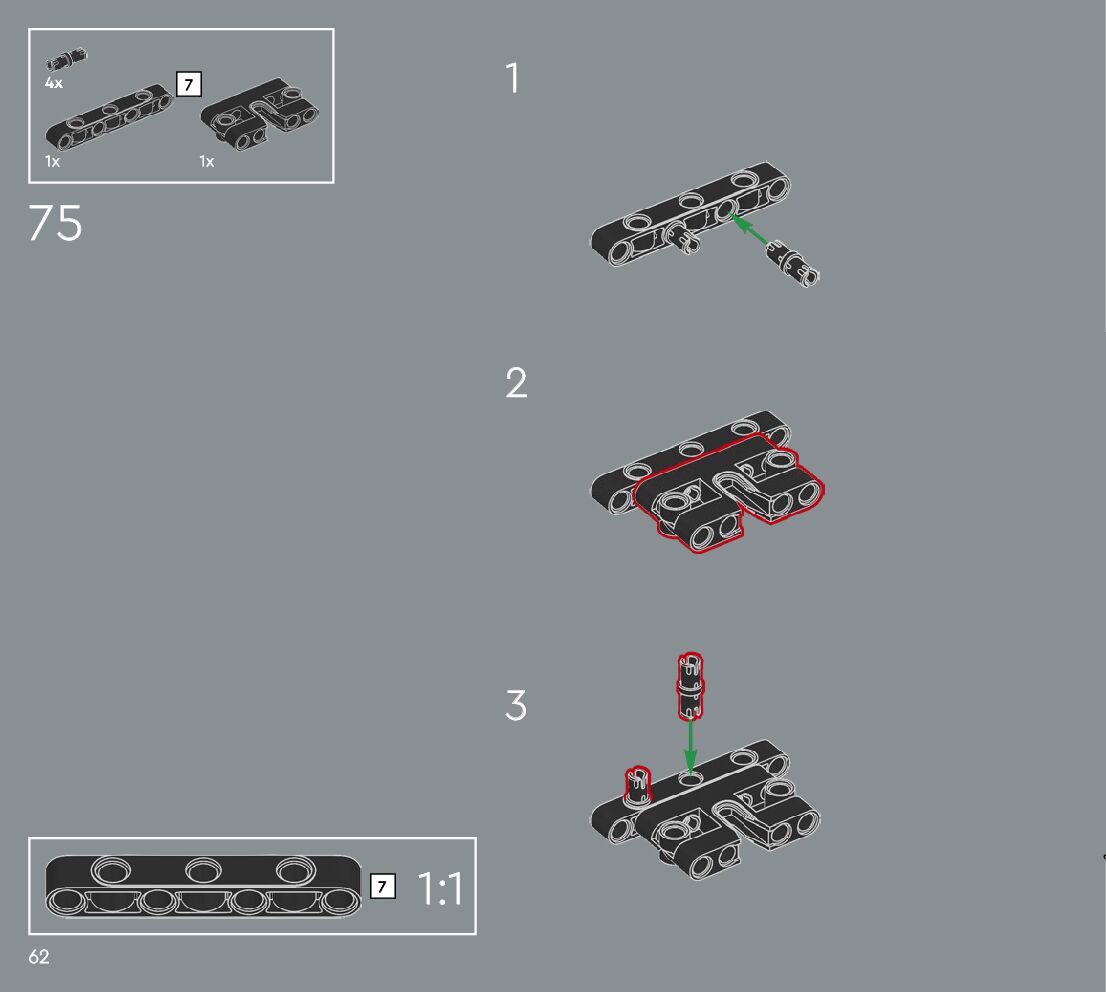 4x
7
1x
1x

75

1

2

3

7
1:1

62