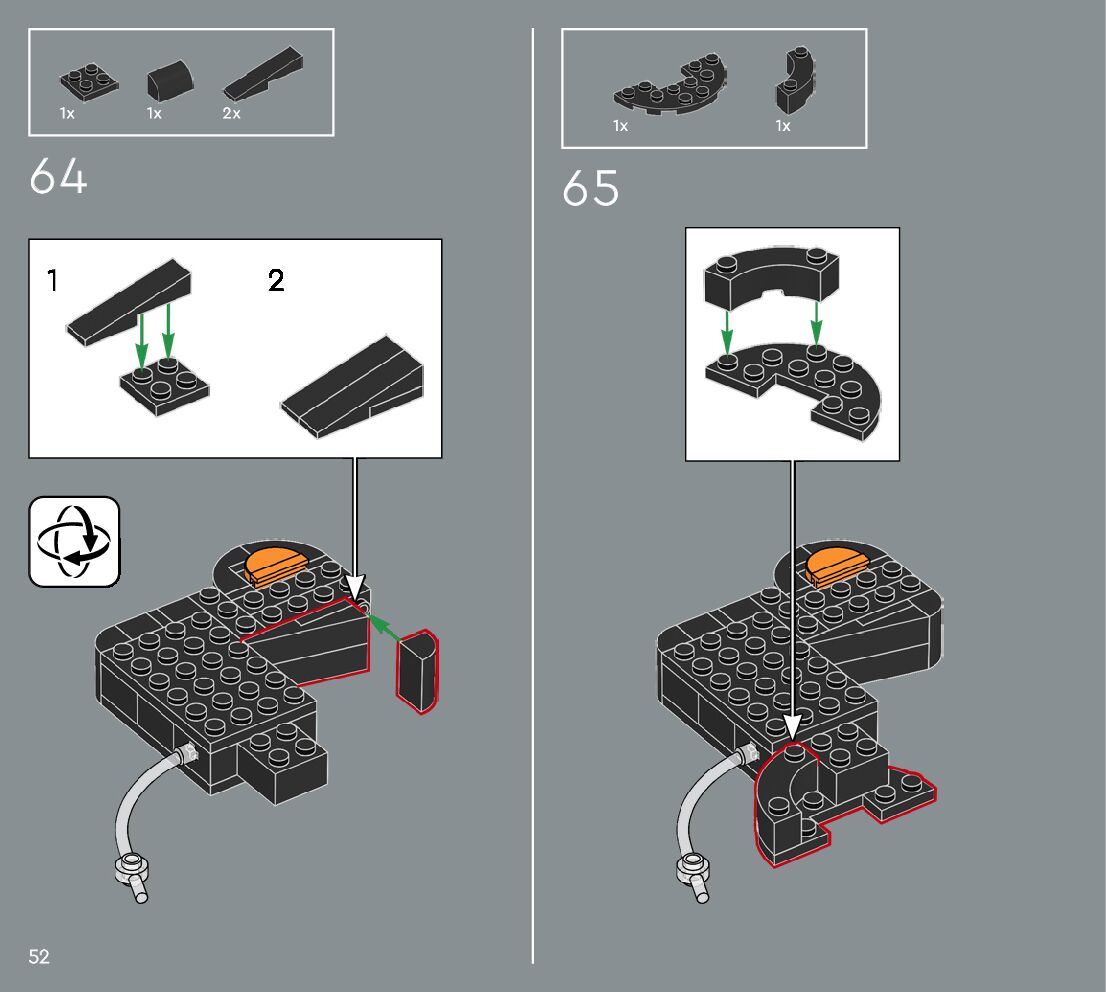 1x 1x 2x

64

1

2

52

1x 1x

65