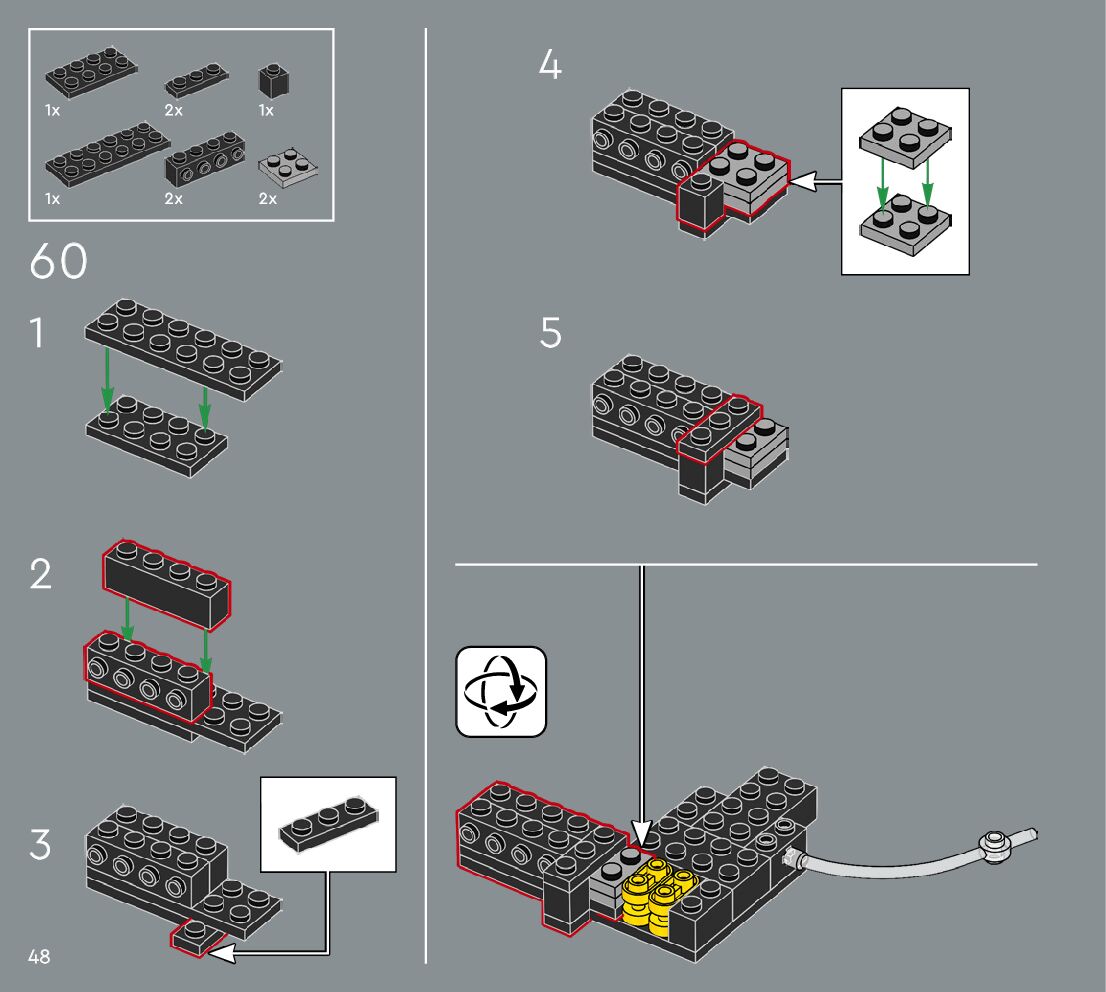 1x
2x
1x
1x
2x
2x

60

1

2

3

4

5

48