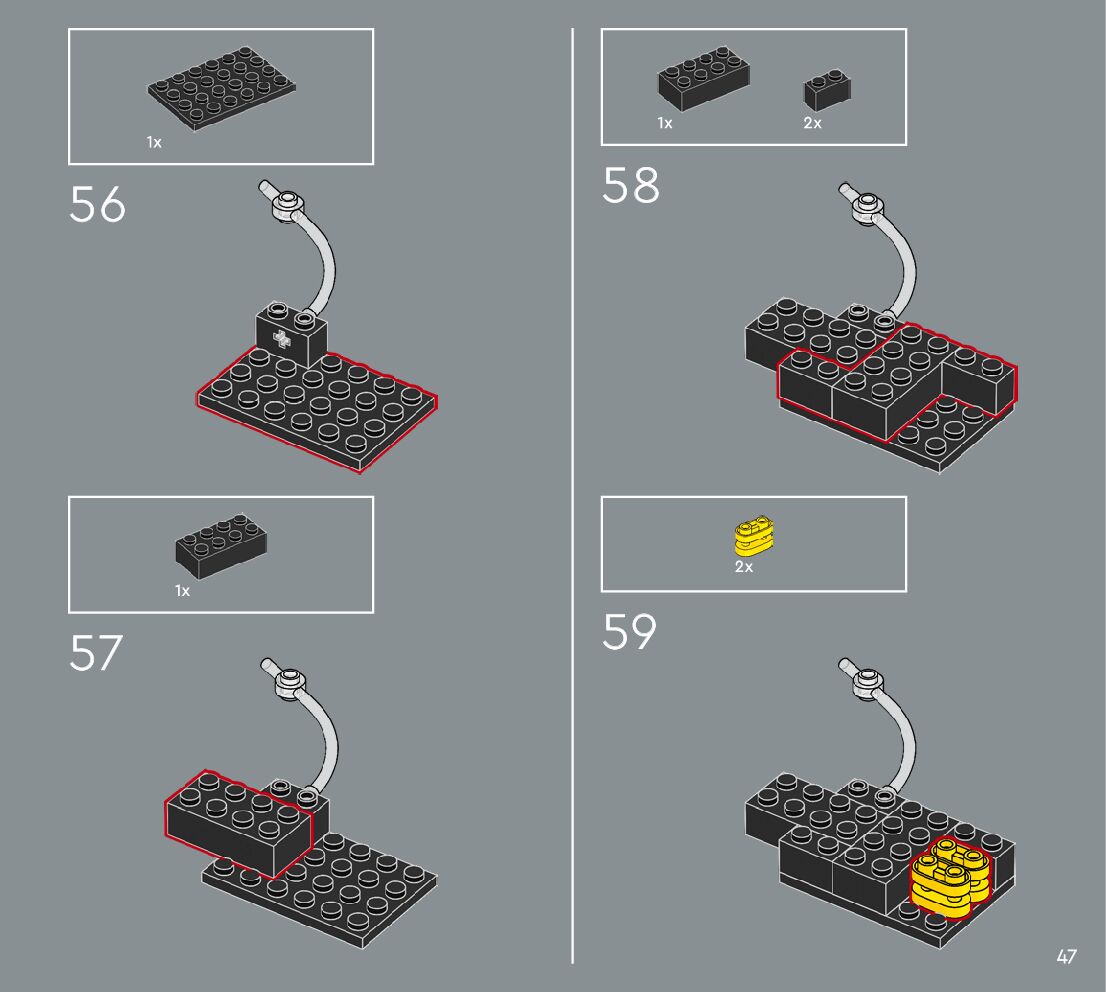 1x

56

1x

57

1x 2x

58

2x

59

47