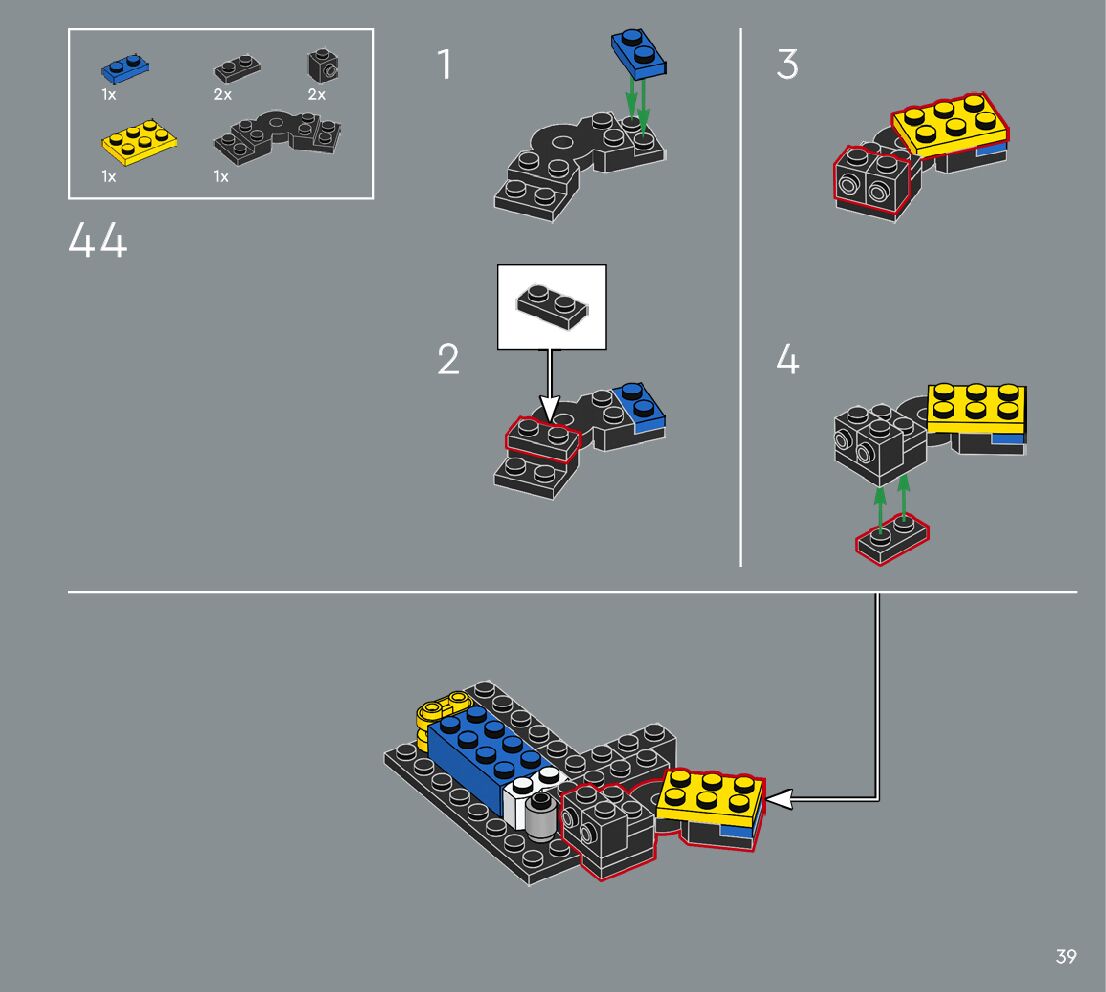 1x 2x 2x
1x 1x

44

1

2

3

4

39