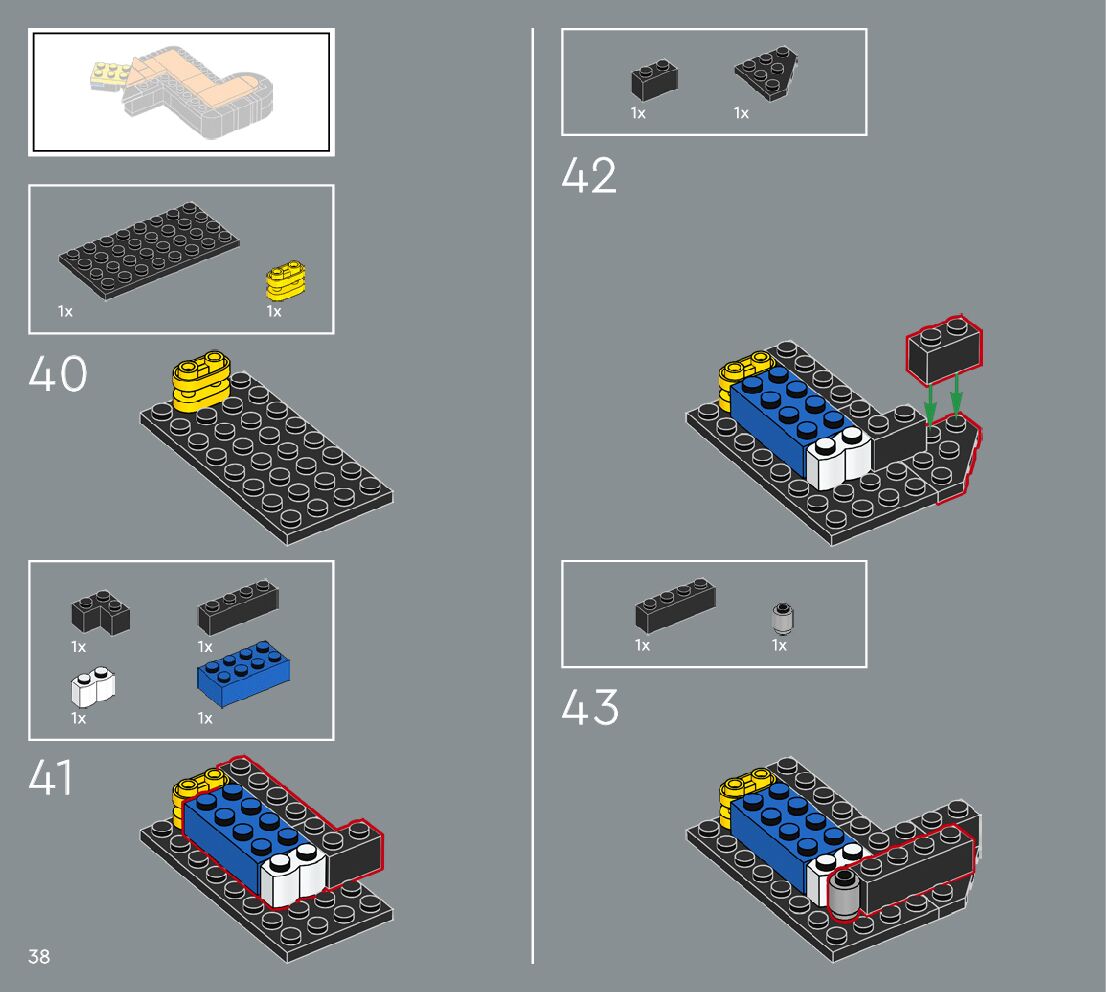 1x 1x

40

1x 1x
1x 1x

41

38

1x 1x

42

1x 1x

43