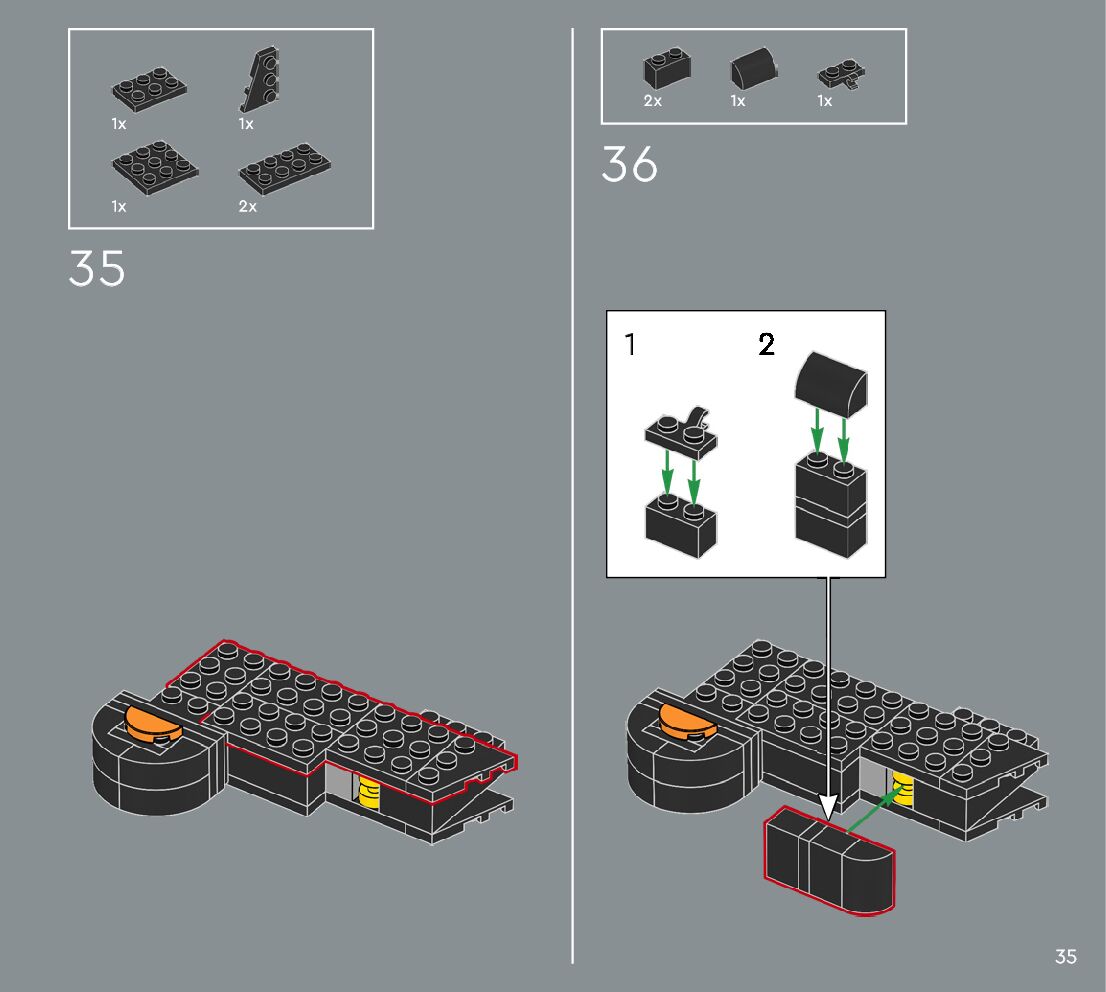 1x
1x
1x
2x

35

2x
1x
1x

36

1
2

35