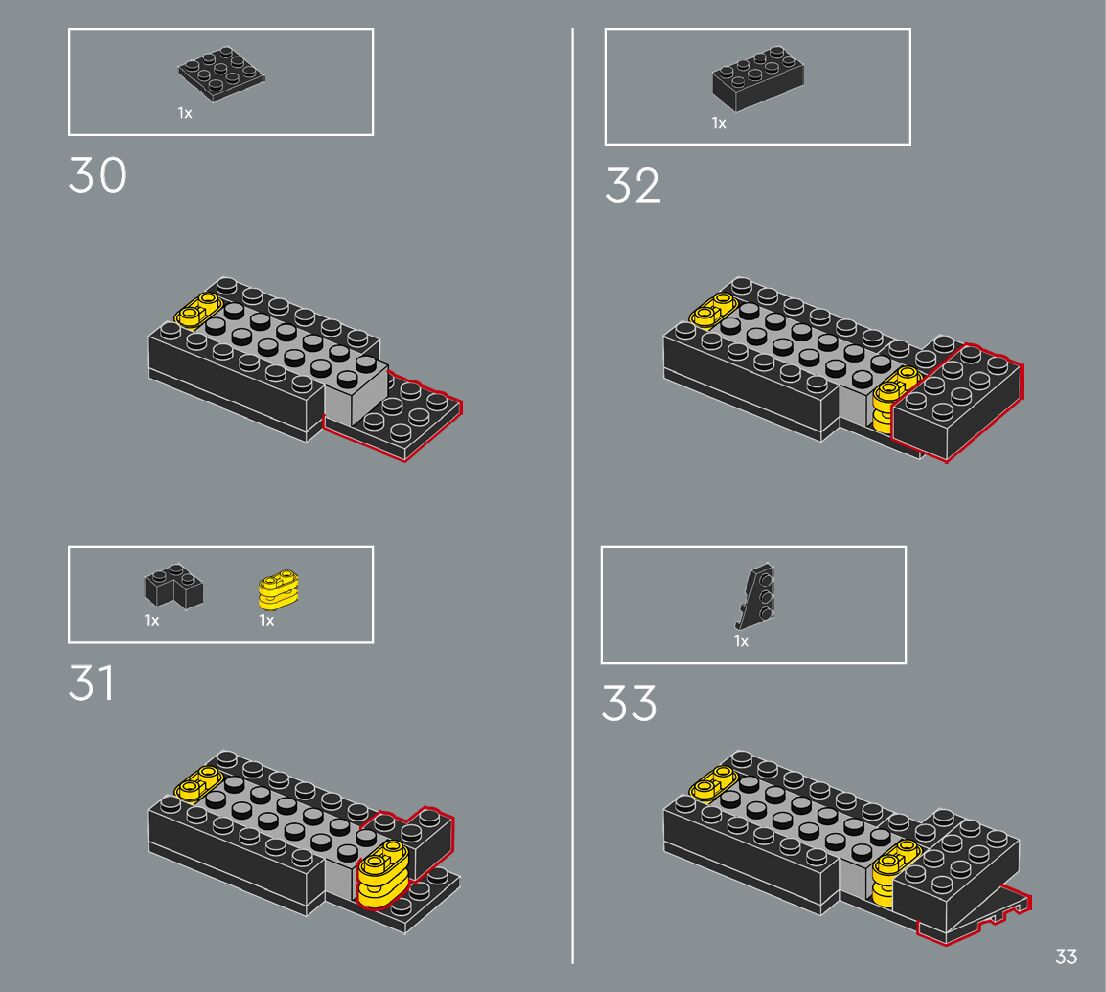 1x

30

1x 1x

31

1x

32

1x

33

33