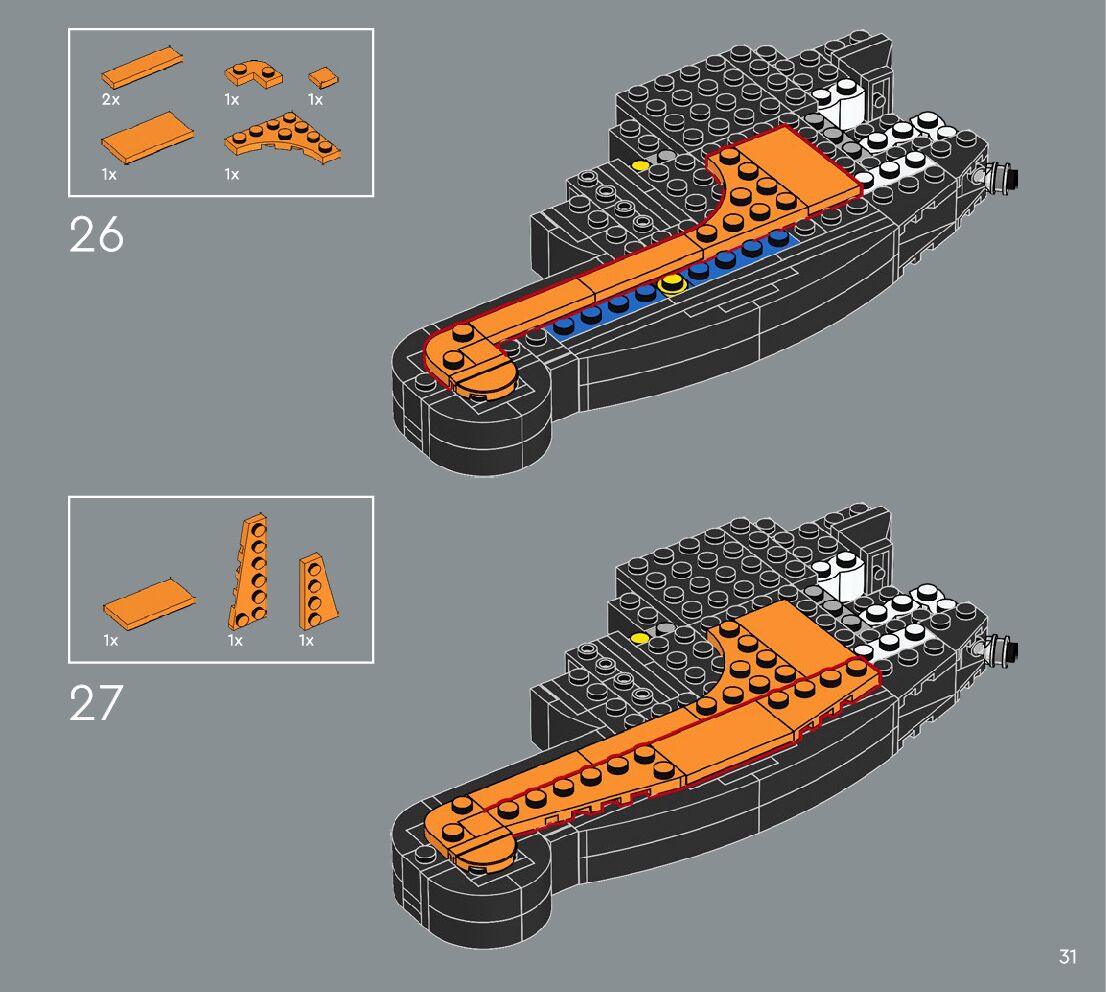 2x 1x 1x
1x 1x

26

1x 1x 1x

27

31