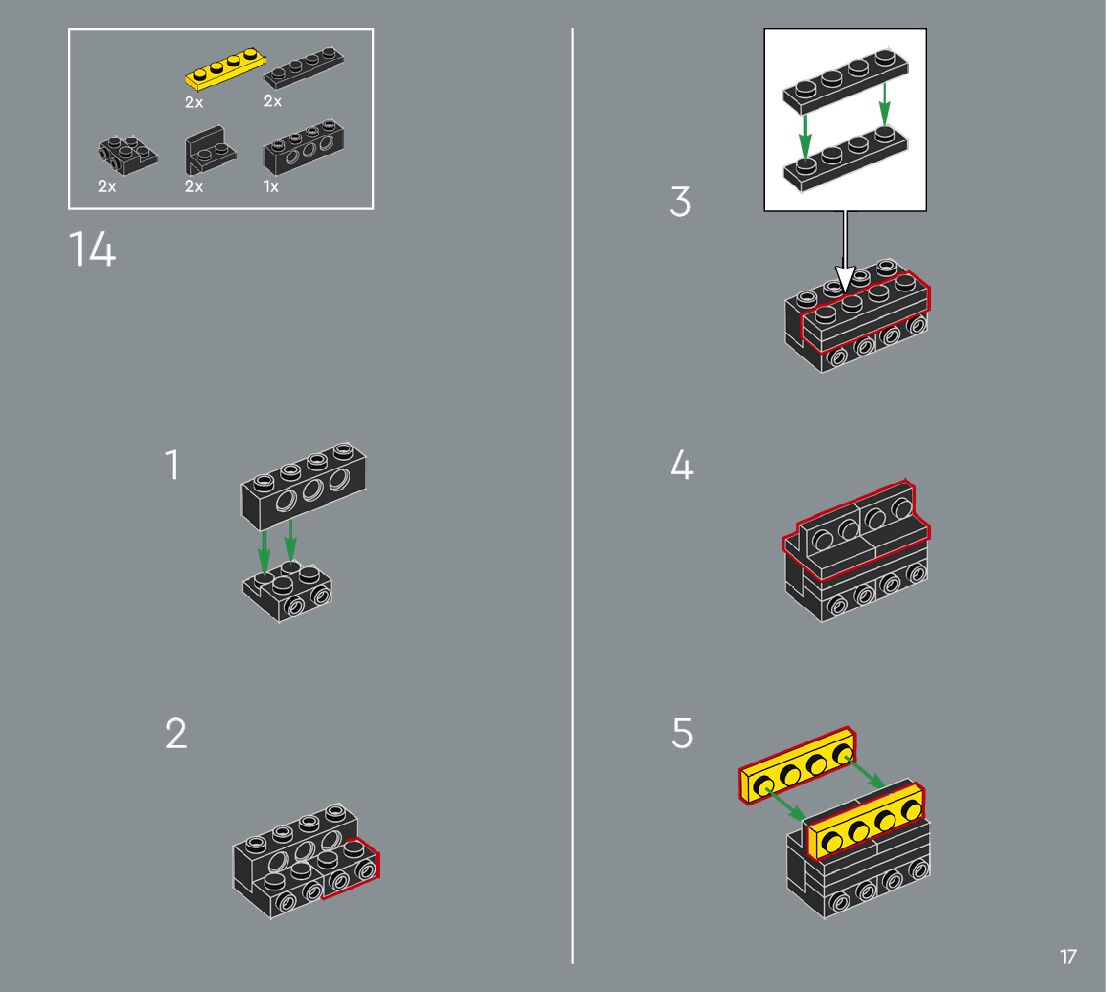 2x 2x
2x 2x 1x

14

1

2

3

4

5

17