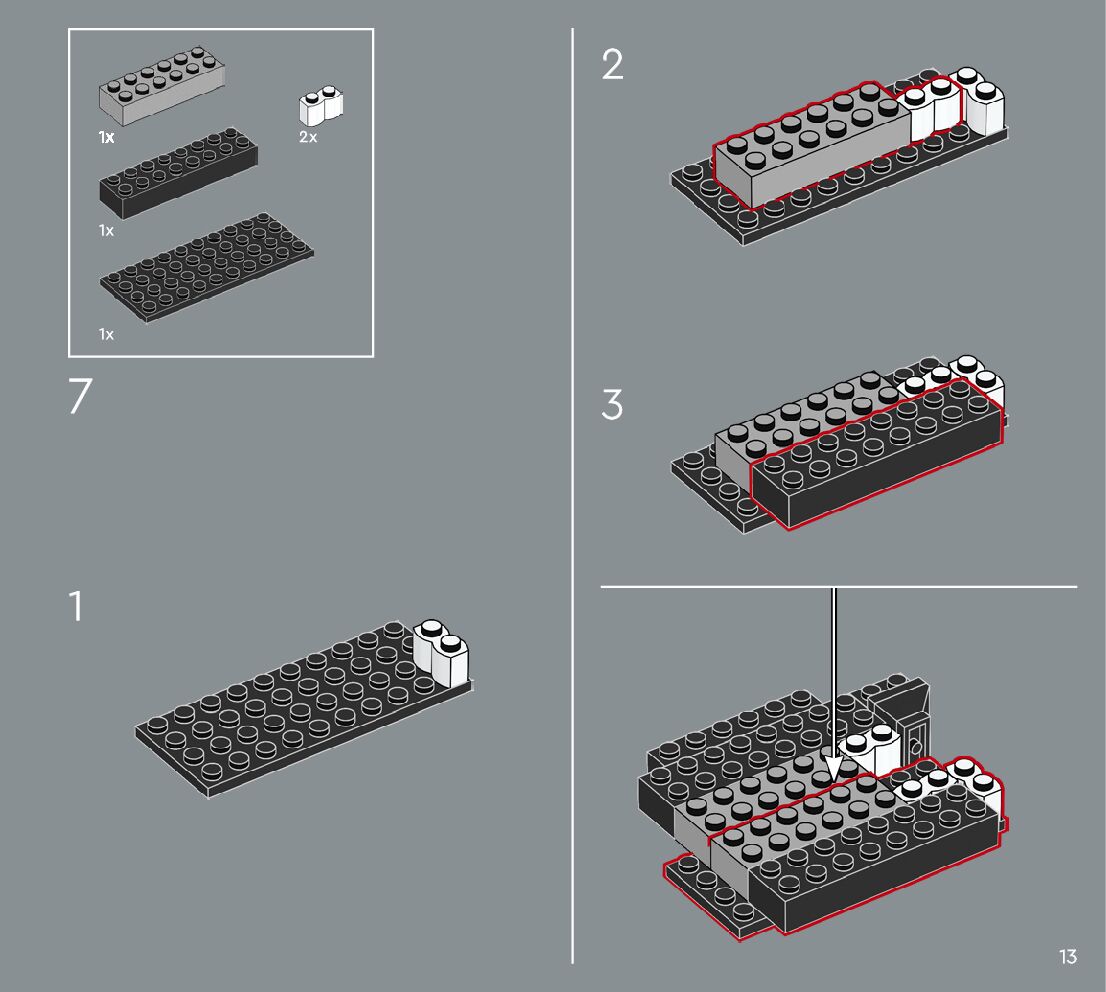 1x

2x

1x

1x

7

1

2

3

13