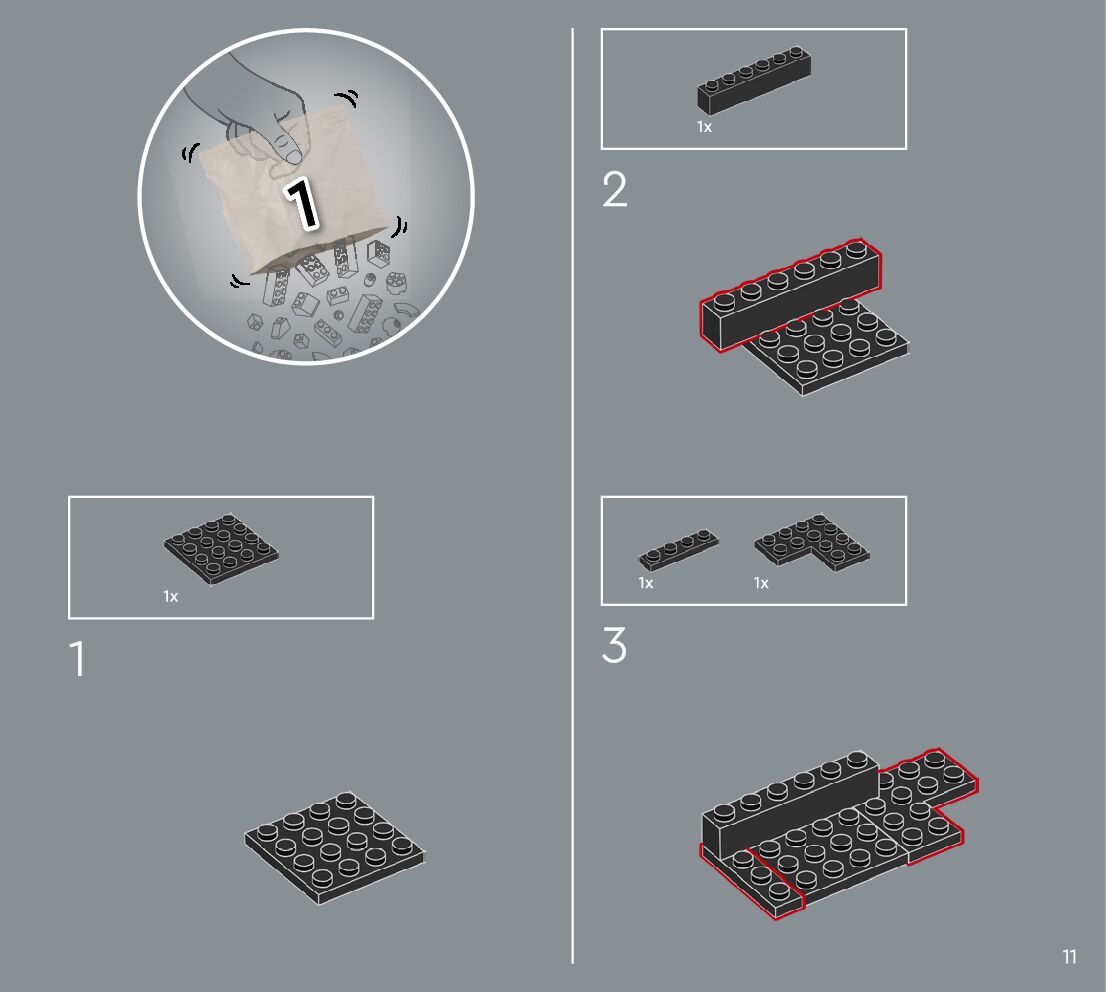 1

1x

1

1x

2

1x

1x

3

11