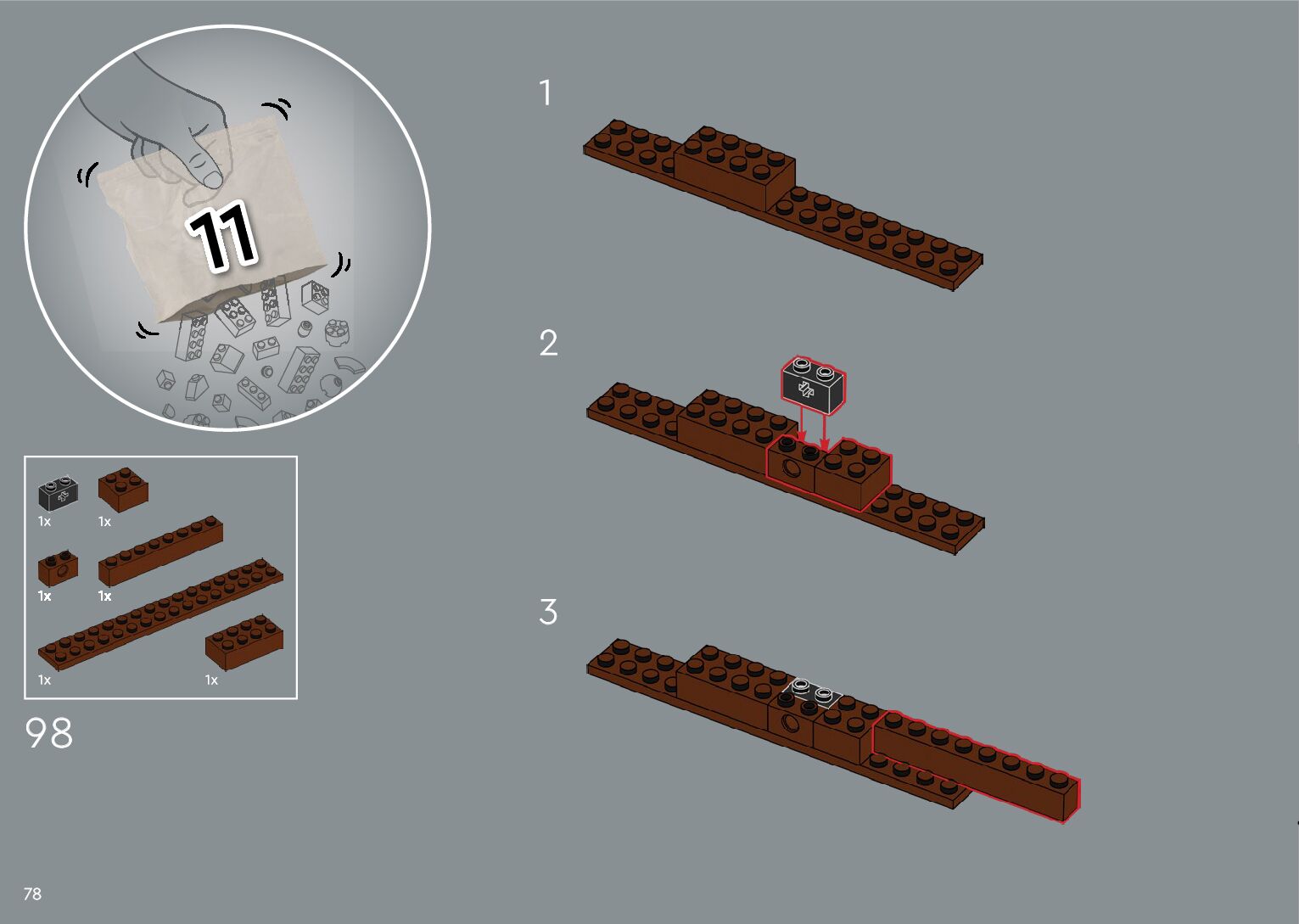 11

1x
1x
1x
1x
1x
1x

98

1

2

3

78