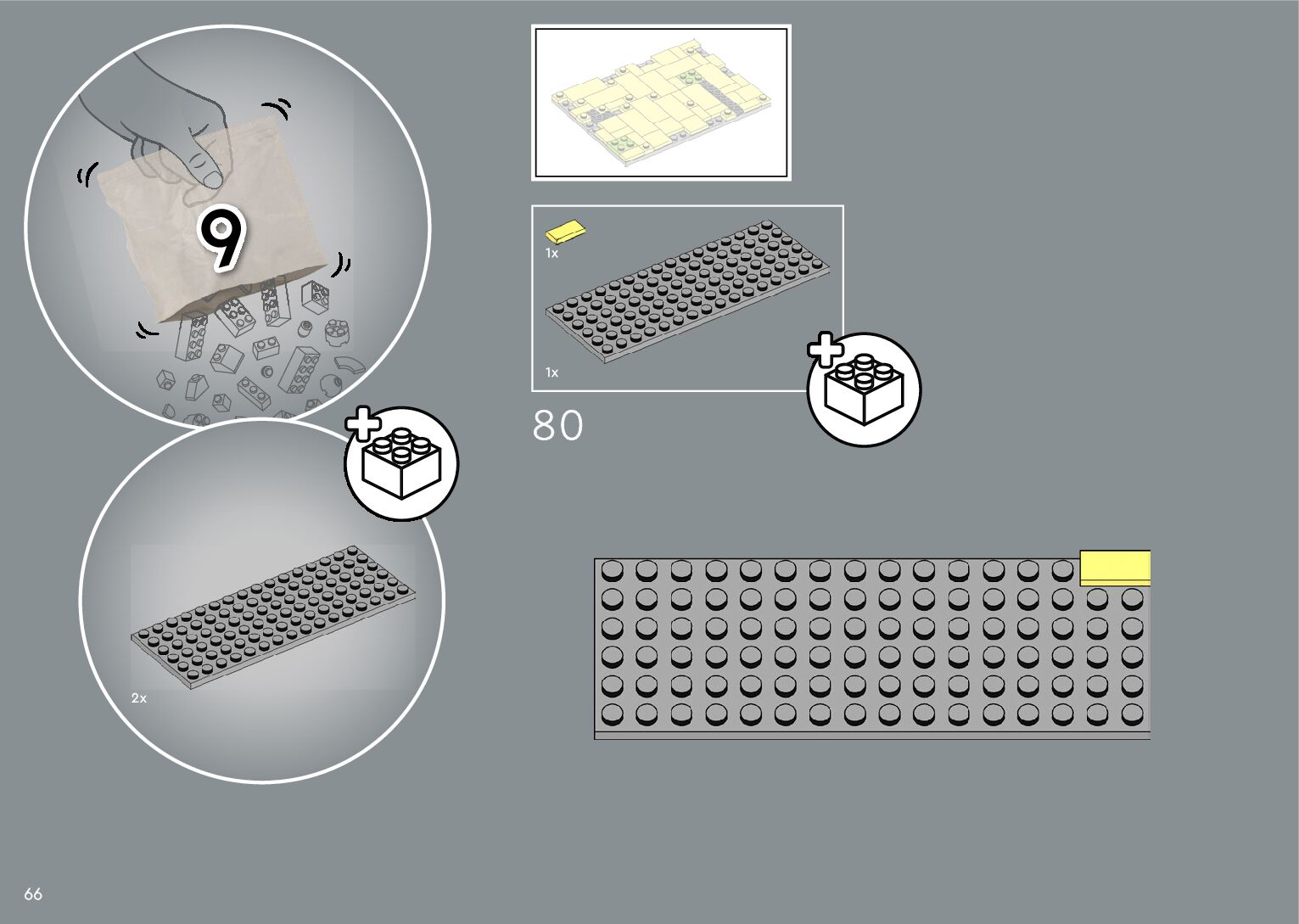 9

2x

1x

1x

80

66