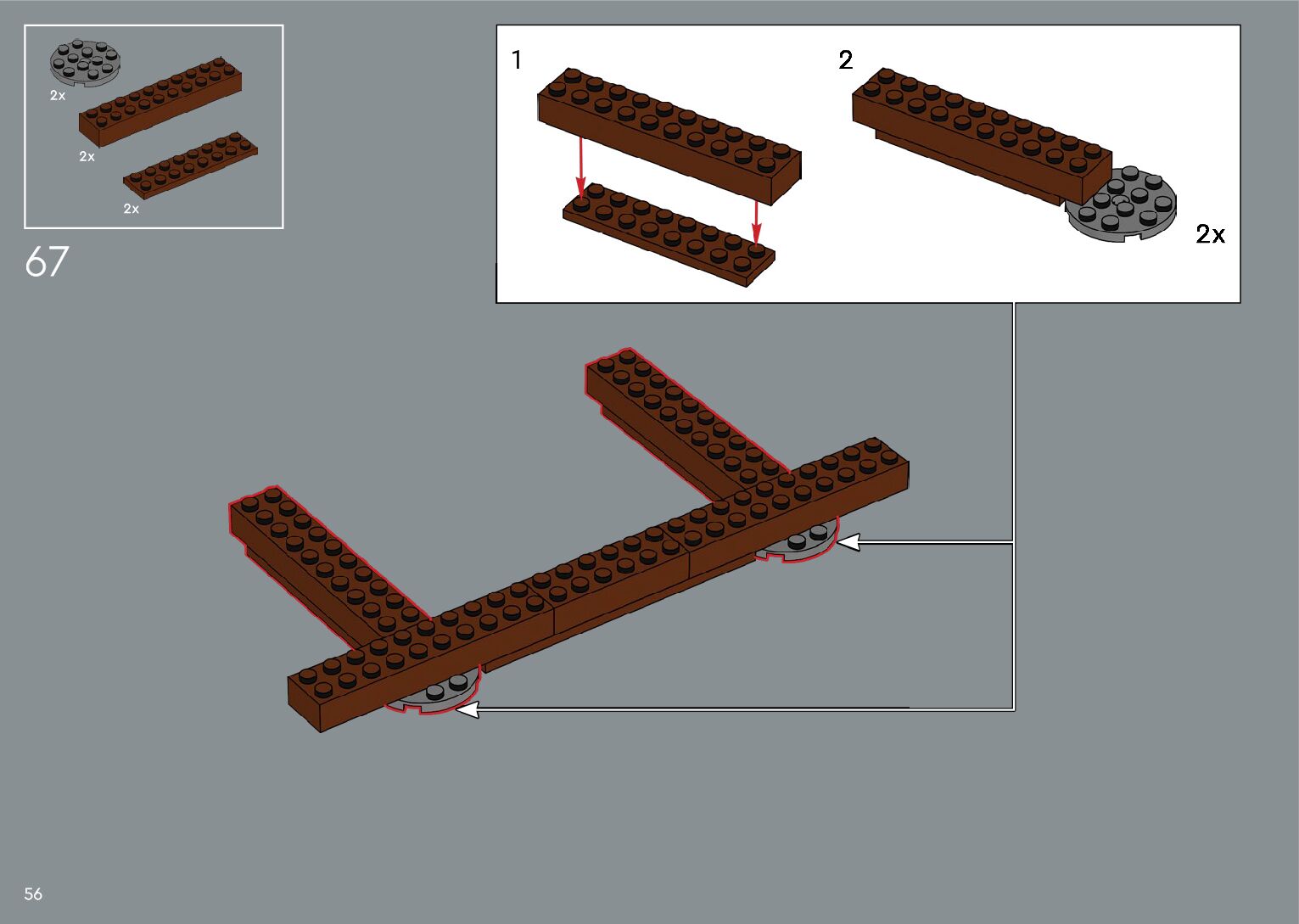 2x

2x

2x

67

1

2

2x

56